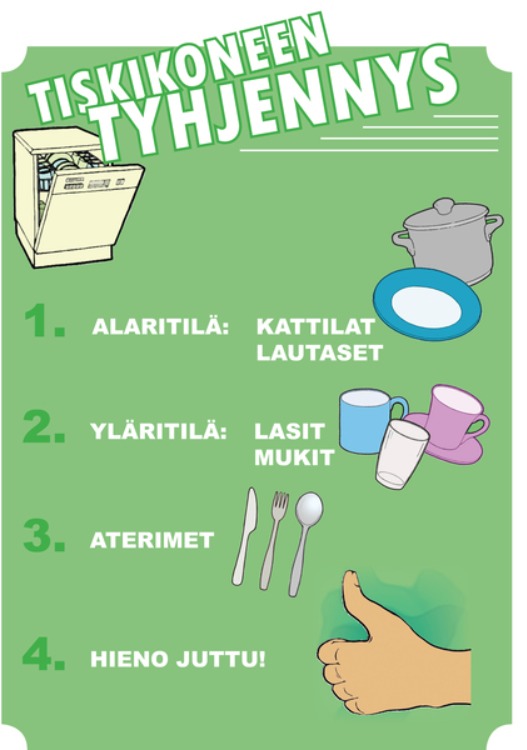 TISKIKONEEN TYHJENNYS

1. ALARITILÄ: KATTILAT LAUTASET

2. YLÄRITILÄ: LASIT MUKIT

3. ATERIMET

4. HIENO JUTTU!