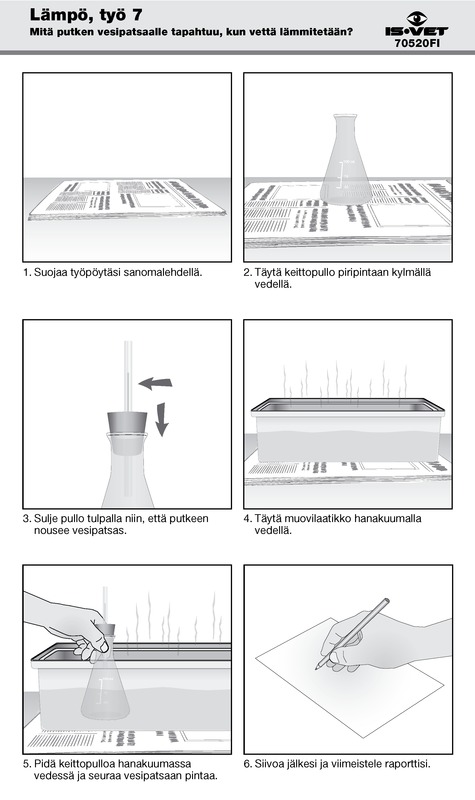 Lämpö, työ 7
Mitä putken vesipatsaalle tapahtuu, kun vettä lämmitetään?

IS•VET
70520FI

1. Suojaa työpöytäsi sanomalehdellä.

2. Täytä keittopullo piripintaan kylmällä vedellä.

3. Sulje pullo tulpalla niin, että putkeen nousee vesipatsas.

4. Täytä muovilaatikko hanakuumalla vedellä.

5. Pidä keittopulloa hanakuumassa vedessä ja seuraa vesipatsaan pintaa.

6. Siivoa jälkesi ja viimeistele raporttisi.