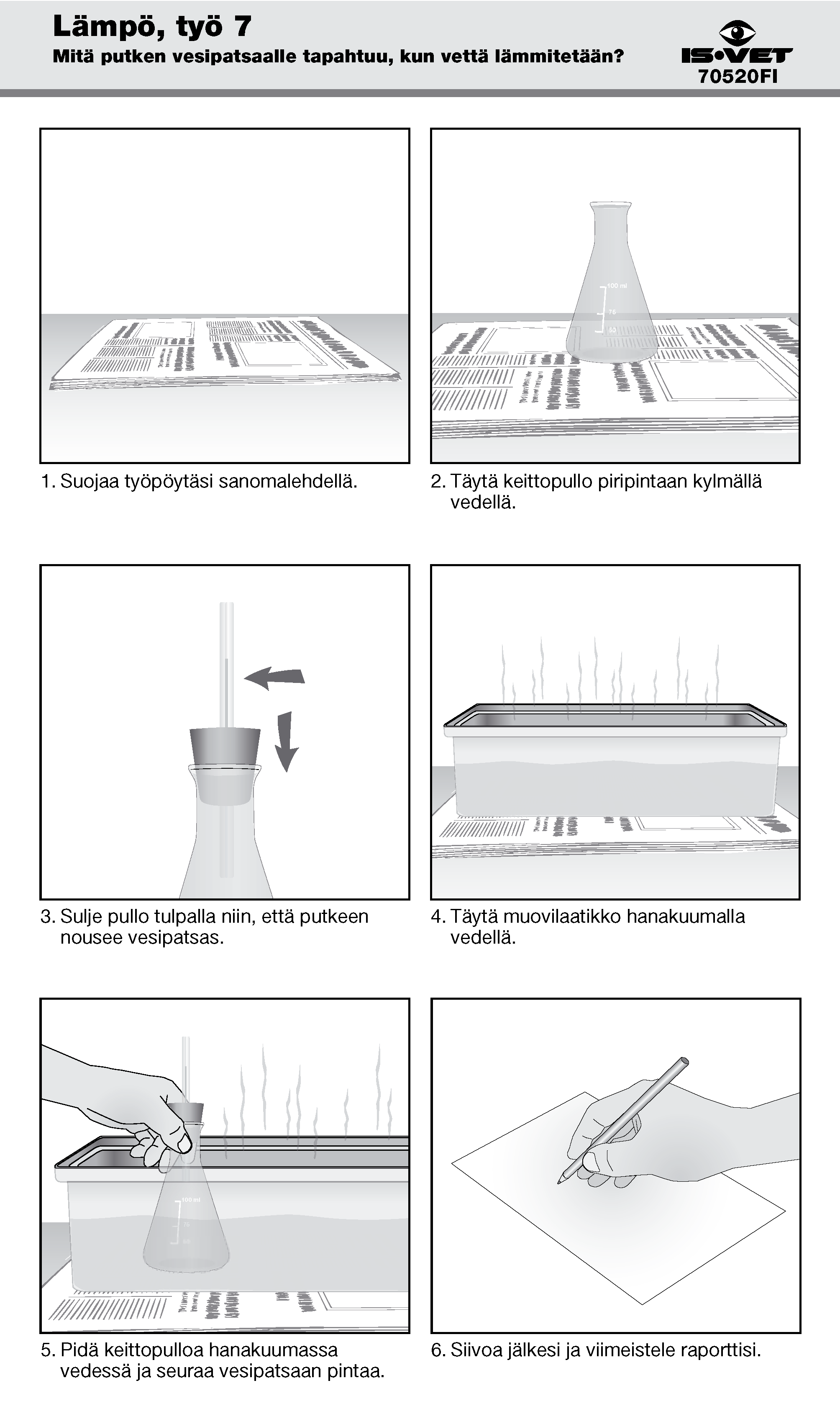 Lämpö, työ 7
Mitä putken vesipatsaalle tapahtuu, kun vettä lämmitetään?

IS•VET
70520FI

100 ml
75
50

1. Suojaa työpöytäsi sanomalehdellä.

2. Täytä keittopullo piripintaan kylmällä vedellä.

3. Sulje pullo tulpalla niin, että putkeen nousee vesipatsas.

4. Täytä muovilaatikko hanakuumalla vedellä.

100 ml
75
50

5. Pidä keittopulloa hanakuumassa vedessä ja seuraa vesipatsaan pintaa.

6. Siivoa jälkesi ja viimeistele raporttisi.