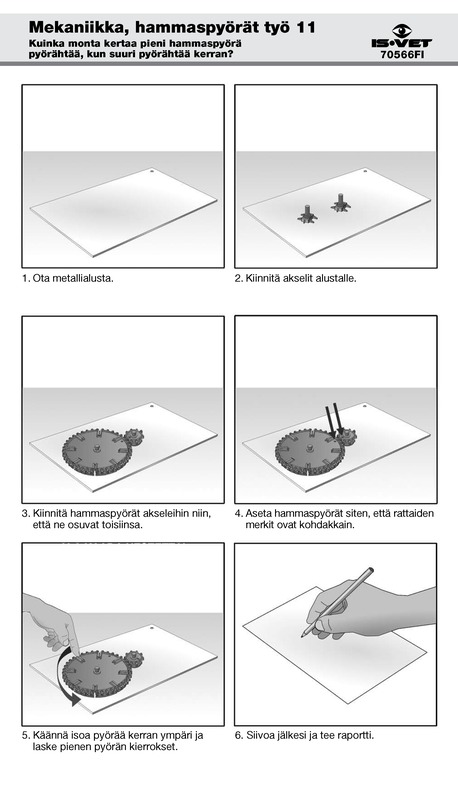 Mekaniikka, hammaspyörät työ 11
Kuinka monta kertaa pieni hammaspyörä pyörähtää, kun suuri pyörähtää kerran?

IS•VET
70566FI

1. Ota metallialusta.

2. Kiinnitä akselit alustalle.

3. Kiinnitä hammaspyörät akseleihin niin, että ne osuvat toisiinsa.

4. Aseta hammaspyörät siten, että rattaiden merkit ovat kohdakkain.

5. Käännä isoa pyörää kerran ympäri ja laske pienen pyörän kierrokset.

6. Siivoa jälkesi ja tee raportti.