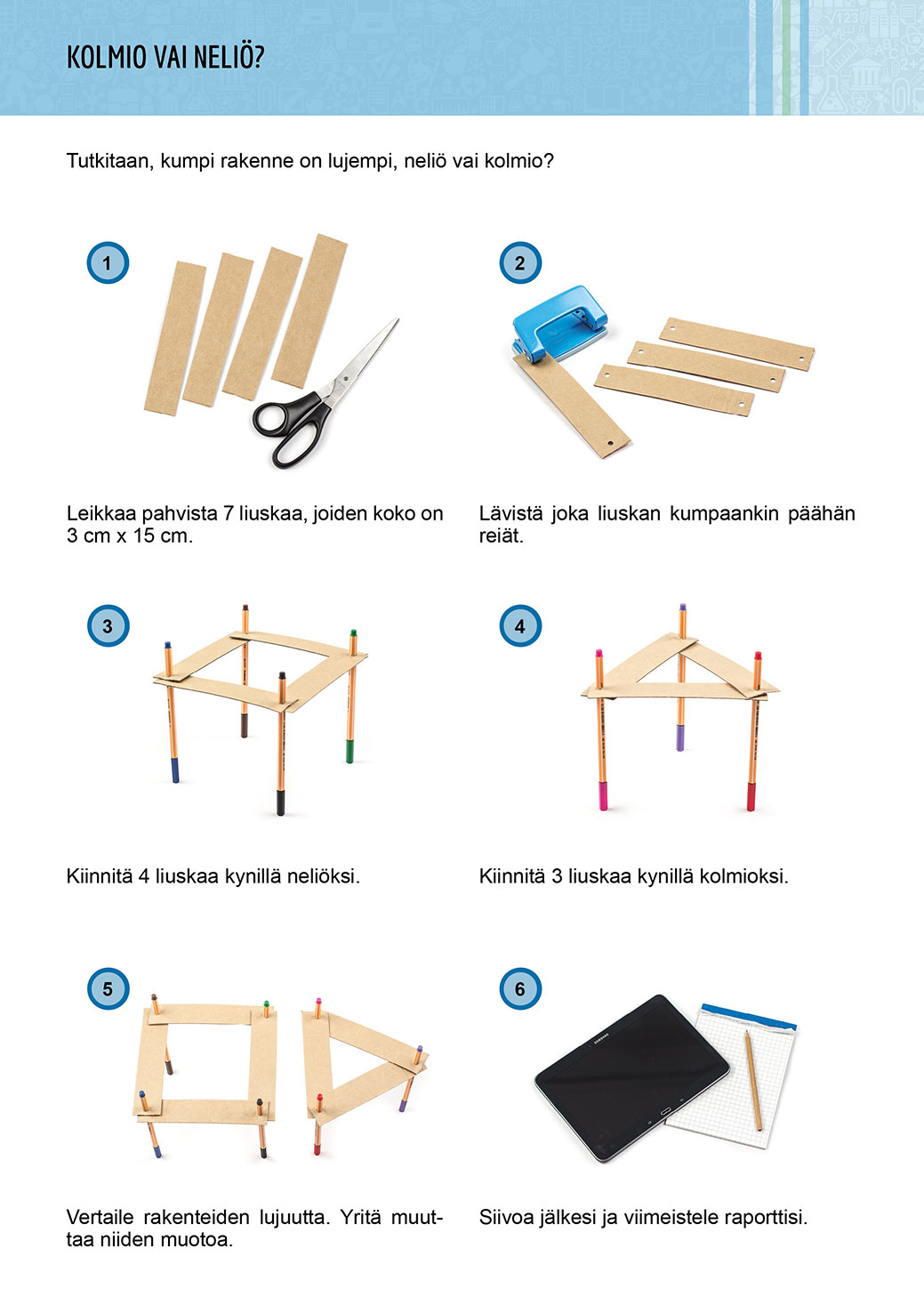 KOLMIO VAI NELIÖ?

Tutkitaan, kumpi rakenne on lujempi, neliö vai kolmio?

1

Leikkaa pahvista 7 liuskaa, joiden koko on 3 cm x 15 cm.

2

Lävistä joka liuskan kumpaankin päähän reiät.

3

Kiinnitä 4 liuskaa kynillä neliöksi.

4

Kiinnitä 3 liuskaa kynillä kolmioksi.

5

Vertaile rakenteiden lujuutta. Yritä muuttaa niiden muotoa.

6

SAMSUNG

Siivoa jälkesi ja viimeistele raporttisi.