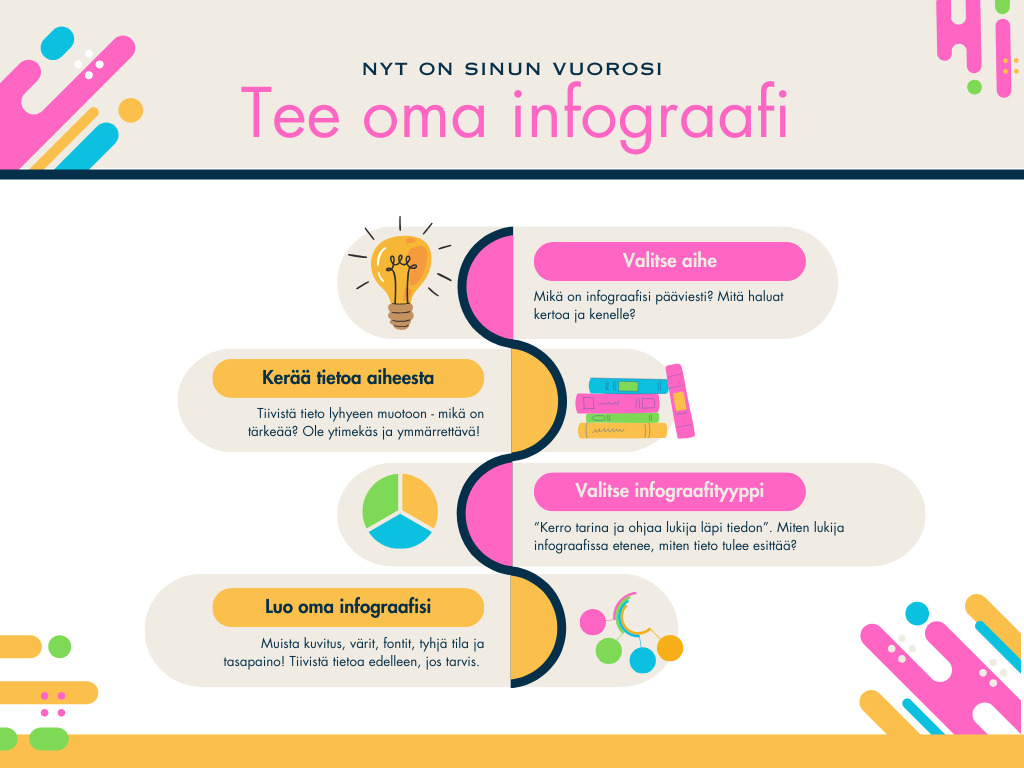 NYT ON SINUN VUOROSI

Tee oma infograafi

Valitse aihe

Mikä on infograafisi pääviesti? Mitä haluat kertoa ja kenelle?

Kerää tietoa aiheesta

Tiivistä tieto lyhyeen muotoon - mikä on tärkeää? Ole ytimekäs ja ymmärrettävä!

Valitse infograafityyppi

"Kerro tarina ja ohjaa lukija läpi tiedon". Miten lukija infograafissa etenee, miten tieto tulee esittää?

Luo oma infograafisi

Muista kuvitus, värit, fontit, tyhjä tila ja tasapaino! Tiivistä tietoa edelleen, jos tarvis.