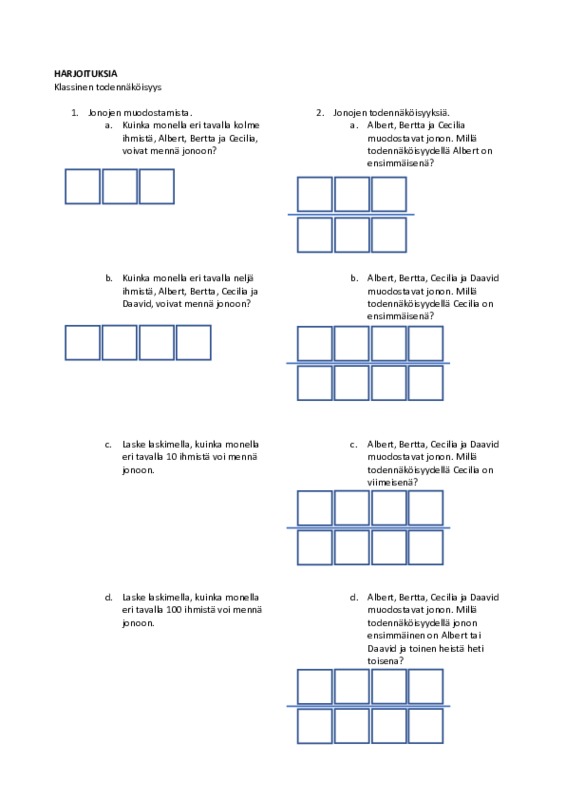 HARJOITUKSIA
Klassinen todennäköisyys

1. Jonojen muodostamista.
a. Kuinka monella eri tavalla kolme ihmistä, Albert, Bertta ja Cecilia, voivat mennä jonoon?

b. Kuinka monella eri tavalla neljä ihmistä, Albert, Bertta, Cecilia ja Daavid, voivat mennä jonoon?

c. Laske laskimella, kuinka monella eri tavalla 10 ihmistä voi mennä jonoon.

d. Laske laskimella, kuinka monella eri tavalla 100 ihmistä voi mennä jonoon.

2. Jonojen todennäköisyyksiä.
a. Albert, Bertta ja Cecilia muodostavat jonon. Millä todennäköisyydellä Albert on ensimmäisenä?

b. Albert, Bertta, Cecilia ja Daavid muodostavat jonon. Millä todennäköisyydellä Cecilia on ensimmäisenä?

c. Albert, Bertta, Cecilia ja Daavid muodostavat jonon. Millä todennäköisyydellä Cecilia on viimeisenä?

d. Albert, Bertta, Cecilia ja Daavid muodostavat jonon. Millä todennäköisyydellä jonon ensimmäinen on Albert tai Daavid ja toinen heistä heti toisena?