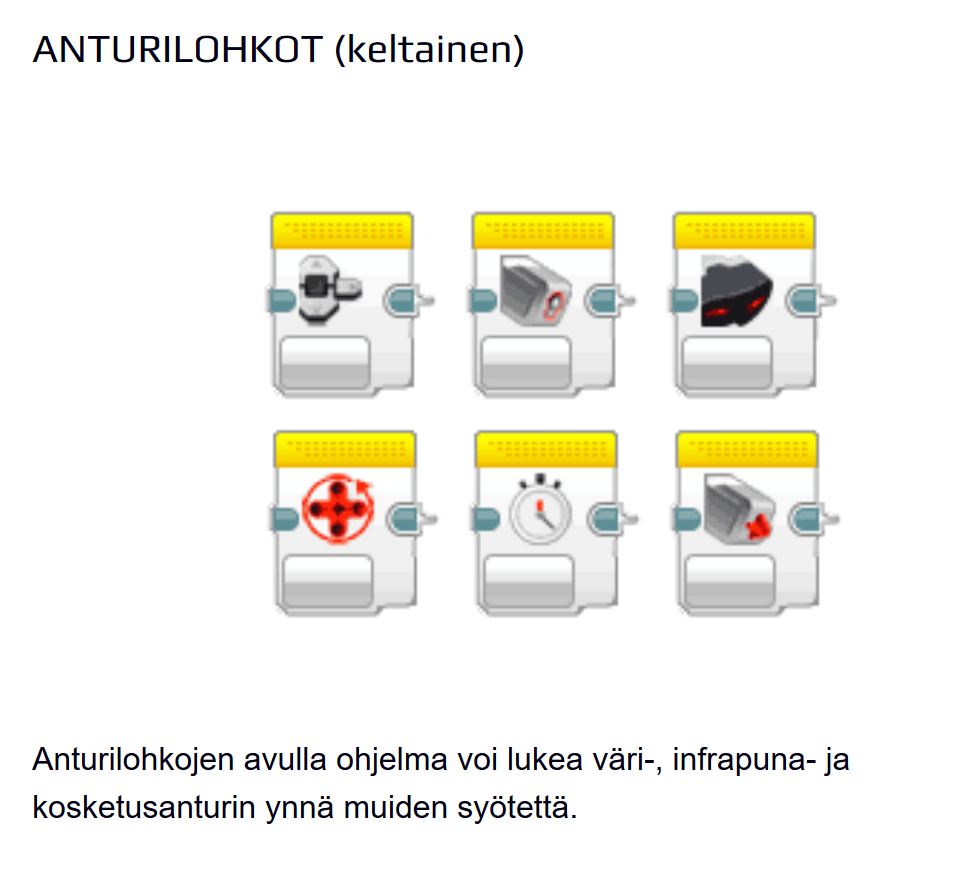 ANTURILOHKOT (keltainen)

Anturilohkojen avulla ohjelma voi lukea väri-, infrapuna- ja kosketusanturin ynnä muiden syötettä.