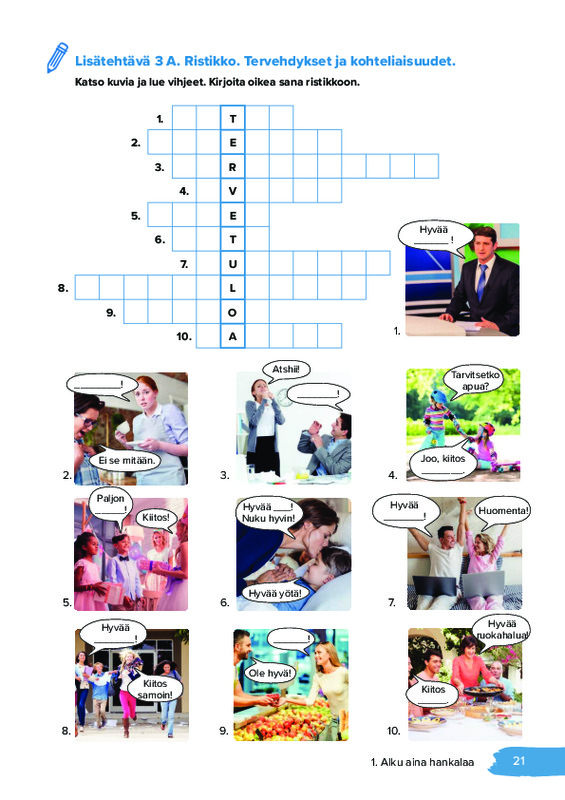 Lisätehtävä 3 A. Ristikko. Tervehdykset ja kohteliaisuudet.

Katso kuvia ja lue vihjeet. Kirjoita oikea sana ristikkoon.

1. T
2. E
3. R
4. V
5. E
6. T
7. U
8. L
9. O
10. A

Hyvää ______!

1.

______!

Ei se mitään.

2.

Atshii!

______!

3.

Tarvitsetko apua?

Joo, kiitos ______.

4.

Paljon ______!

Kiitos!

5.

Hyvää ____! Nuku hyvin!

Hyvää yötä!

6.

Hyvää ______!

Huomenta!

7.

Hyvää ______!

Kiitos samoin!

8.

______!

Ole hyvä!

9.

Hyvää ruokahalua!

Kiitos ______.

10.

1. Alku aina hankalaa 21