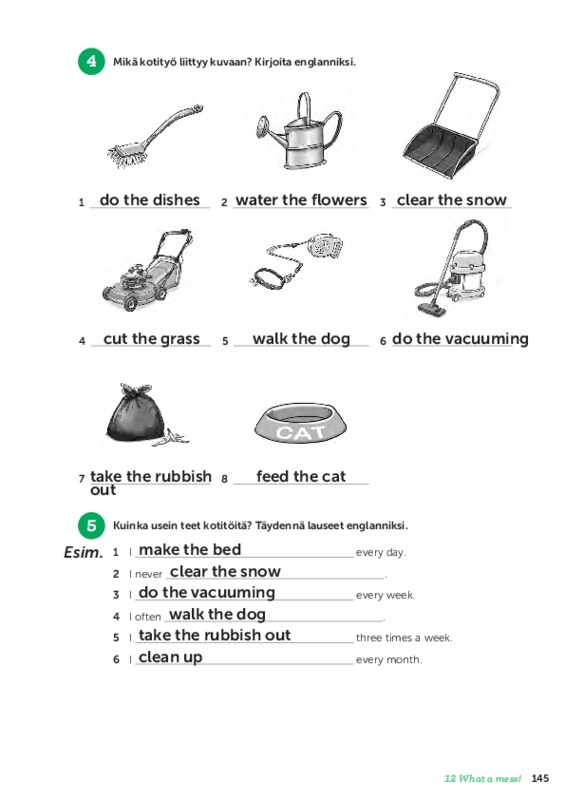 4 Mikä kotityö liittyy kuvaan? Kirjoita englanniksi.

1 do the dishes 2 water the flowers 3 clear the snow

4 cut the grass 5 walk the dog 6 do the vacuuming

CAT

7 take the rubbish out 8 feed the cat

5 Kuinka usein teet kotitöitä? Täydennä lauseet englanniksi.

Esim. 1 I make the bed every day.
2 I never clear the snow.
3 I do the vacuuming every week.
4 I often walk the dog.
5 I take the rubbish out three times a week.
6 I clean up every month.

12 What a mess! 145