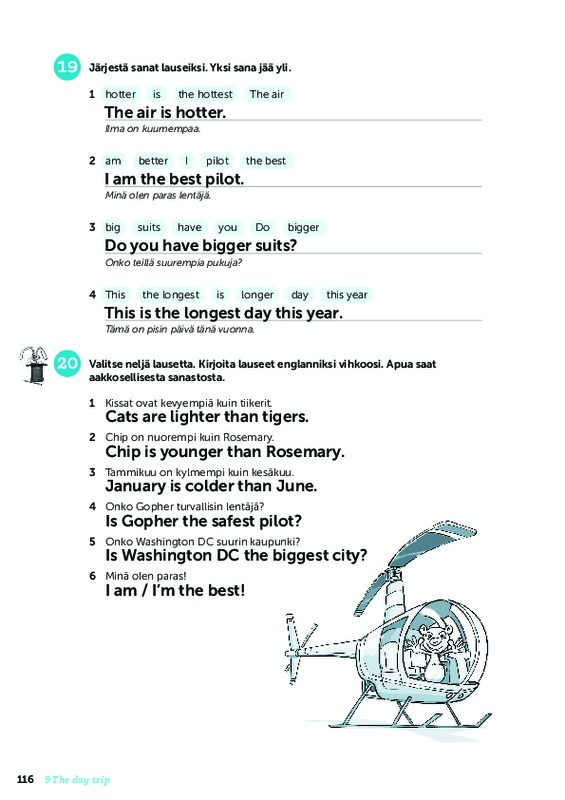 19 Järjestä sanat lauseiksi. Yksi sana jää yli.

1 hotter is the hottest The air
The air is hotter.
Ilma on kuumempaa.

2 am better I pilot the best
I am the best pilot.
Minä olen paras lentäjä.

3 big suits have you Do bigger
Do you have bigger suits?
Onko teillä suurempia pukuja?

4 This the longest is longer day this year
This is the longest day this year.
Tämä on pisin päivä tänä vuonna.

20 Valitse neljä lausetta. Kirjoita lauseet englanniksi vihkoosi. Apua saat aakkosellisesta sanastosta.

1 Kissat ovat kevyempiä kuin tiikerit.
Cats are lighter than tigers.
2 Chip on nuorempi kuin Rosemary.
Chip is younger than Rosemary.
3 Tammikuu on kylmempi kuin kesäkuu.
January is colder than June.
4 Onko Gopher turvallisin lentäjä?
Is Gopher the safest pilot?
5 Onko Washington DC suurin kaupunki?
Is Washington DC the biggest city?
6 Minä olen paras!
I am / I'm the best!

116 9 The day trip