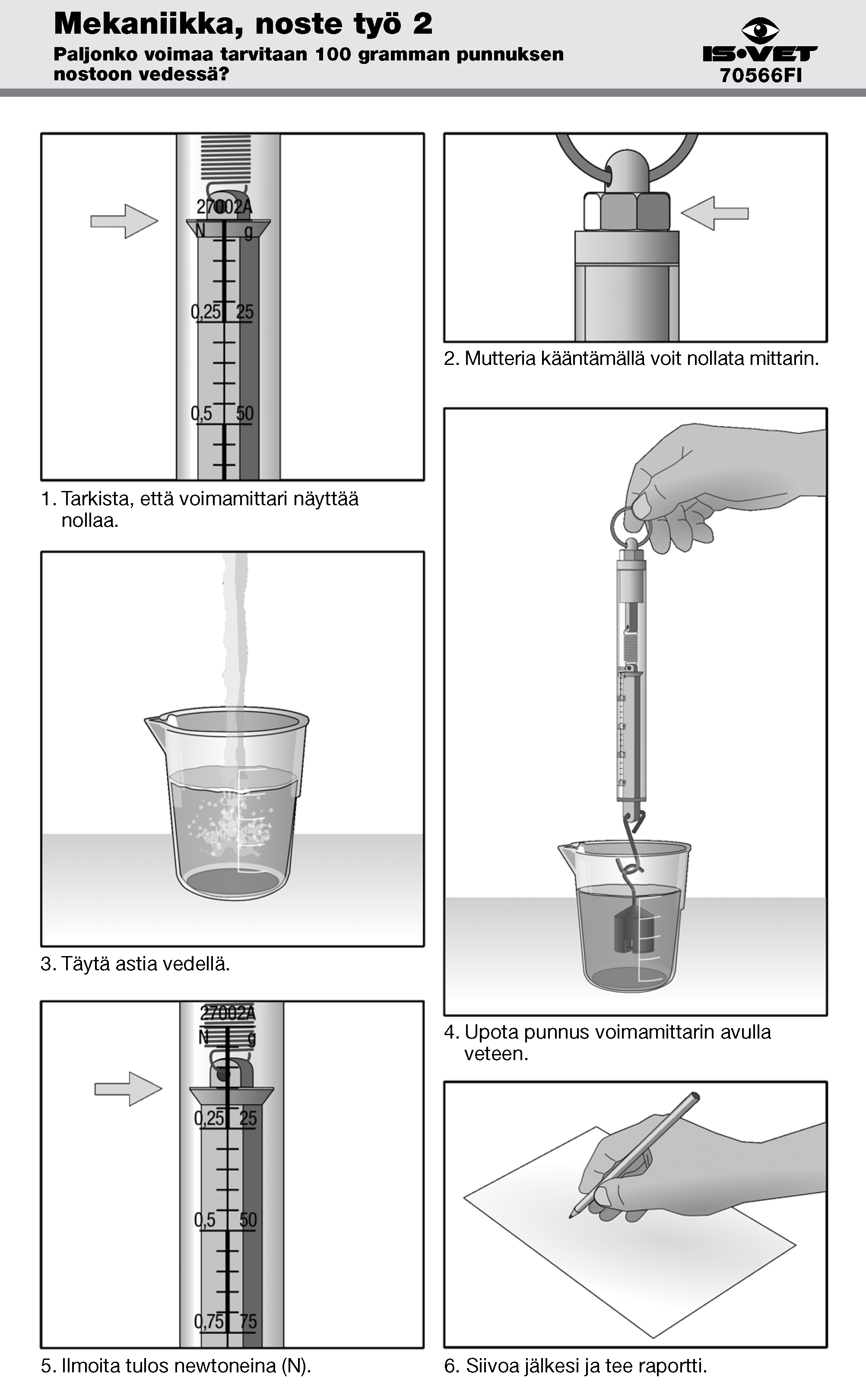 Mekaniikka, noste työ 2
Paljonko voimaa tarvitaan 100 gramman punnuksen nostoon vedessä?

IS•VET
70566FI

27002A
N g
0,25 25
0,5 50

1. Tarkista, että voimamittari näyttää nollaa.

2. Mutteria kääntämällä voit nollata mittarin.

3. Täytä astia vedellä.

4. Upota punnus voimamittarin avulla veteen.

27002A
N g
0,25 25
0,5 50
0,75 75

5. Ilmoita tulos newtoneina (N).

6. Siivoa jälkesi ja tee raportti.