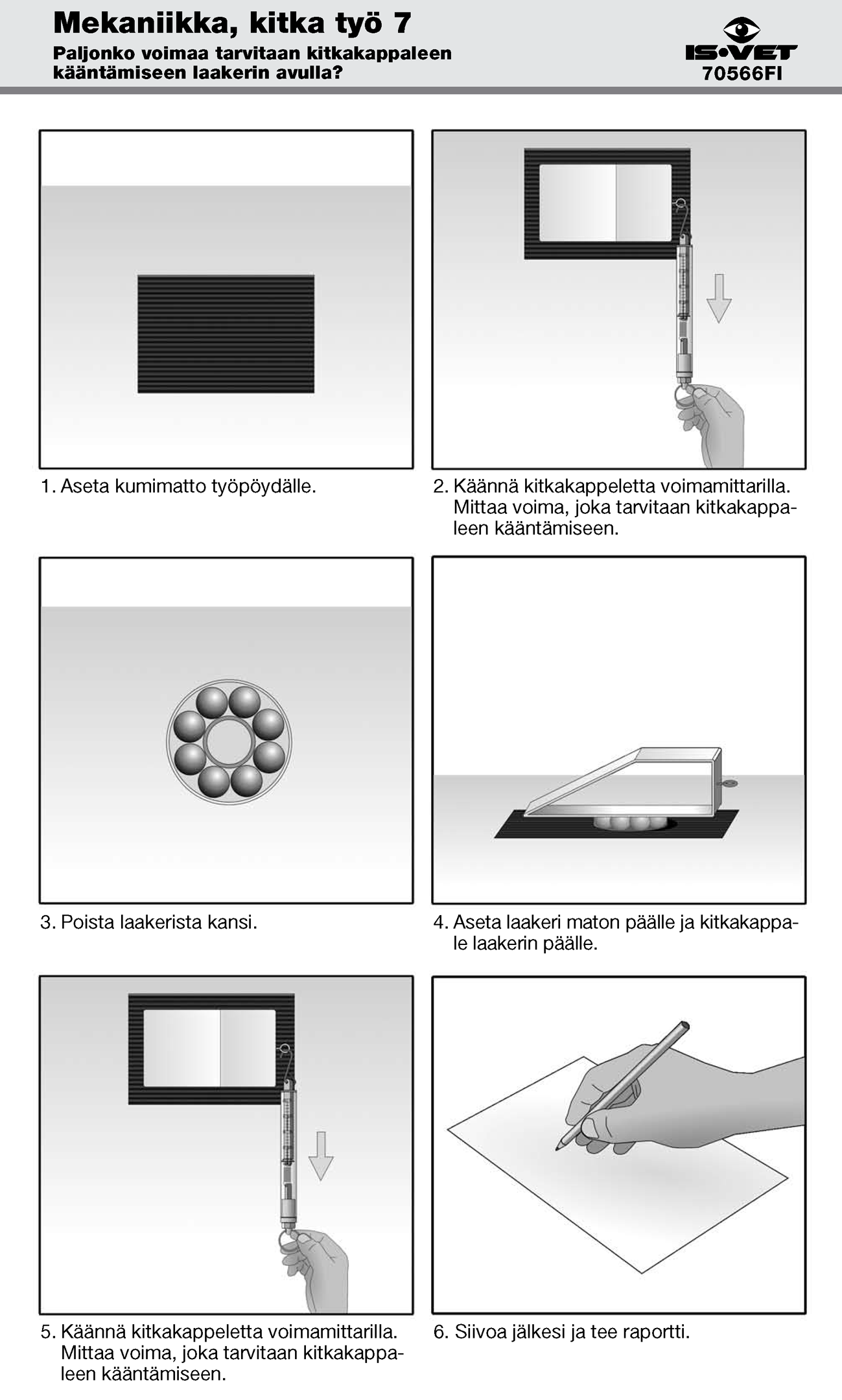 Mekaniikka, kitka työ 7
Paljonko voimaa tarvitaan kitkakappaleen kääntämiseen laakerin avulla?

IS•VET
70566FI

1. Aseta kumimatto työpöydälle.

2. Käännä kitkakappeletta voimamittarilla. Mittaa voima, joka tarvitaan kitkakappaleen kääntämiseen.

3. Poista laakerista kansi.

4. Aseta laakeri maton päälle ja kitkakappale laakerin päälle.

5. Käännä kitkakappeletta voimamittarilla. Mittaa voima, joka tarvitaan kitkakappaleen kääntämiseen.

6. Siivoa jälkesi ja tee raportti.