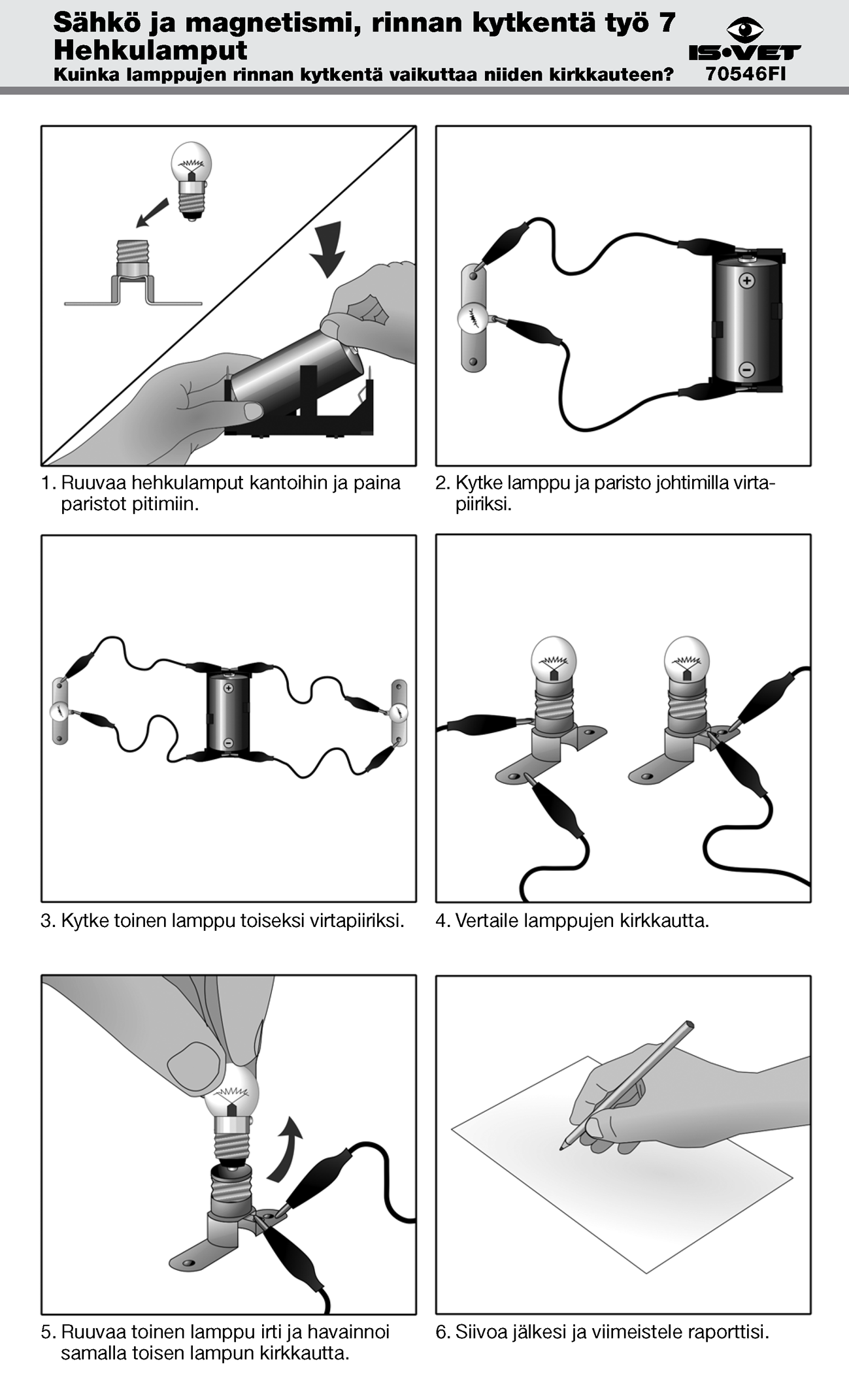 Sähkö ja magnetismi, rinnan kytkentä työ 7
Hehkulamput
Kuinka lamppujen rinnan kytkentä vaikuttaa niiden kirkkauteen?

IS•VET
70546FI

+

−

1. Ruuvaa hehkulamput kantoihin ja paina paristot pitimiin.

2. Kytke lamppu ja paristo johtimilla virtapiiriksi.

+

−

3. Kytke toinen lamppu toiseksi virtapiiriksi.

4. Vertaile lamppujen kirkkautta.

5. Ruuvaa toinen lamppu irti ja havainnoi samalla toisen lampun kirkkautta.

6. Siivoa jälkesi ja viimeistele raporttisi.