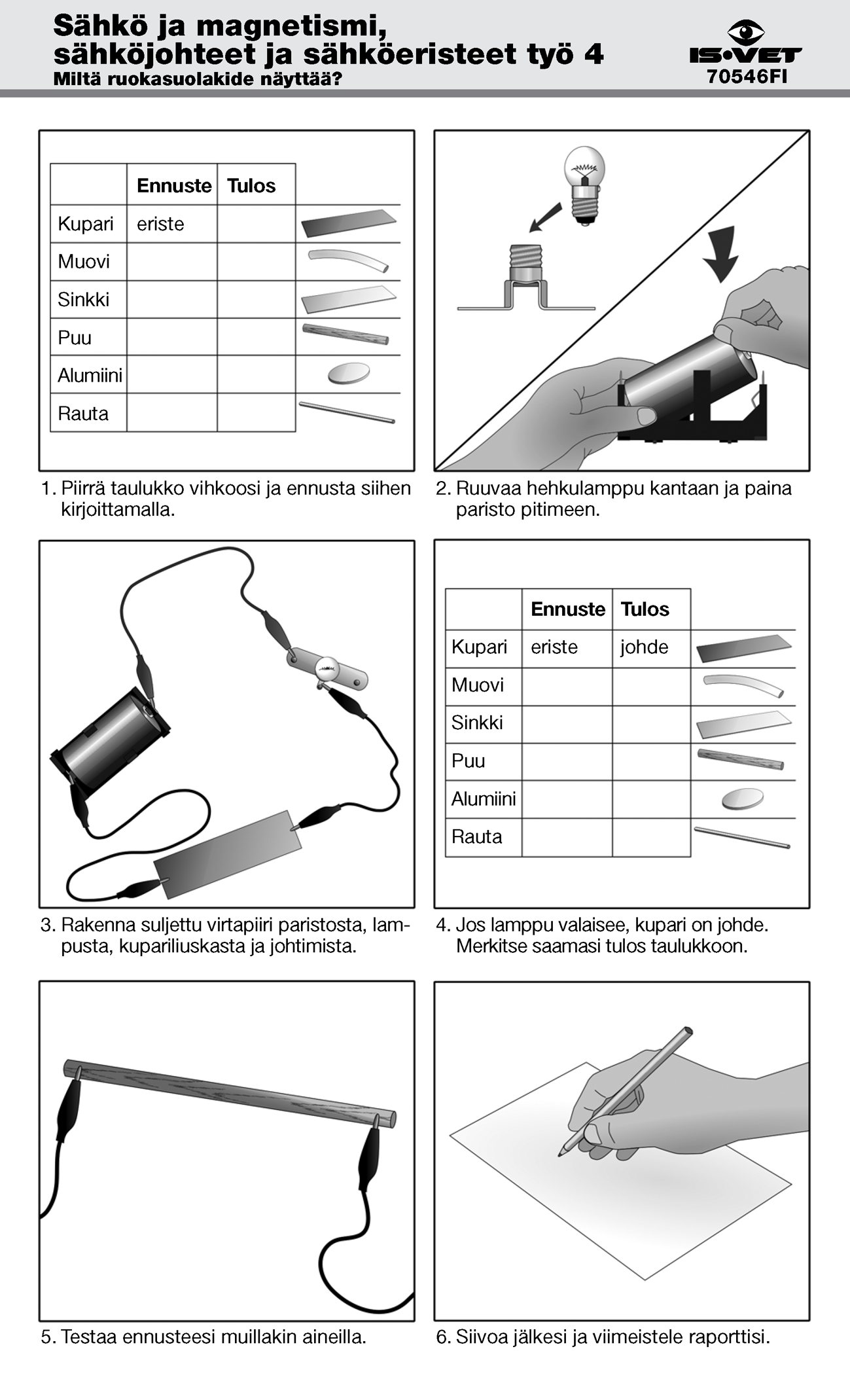 Sähkö ja magnetismi, sähköjohteet ja sähköeristeet työ 4
Miltä ruokasuolakide näyttää?

IS•VET
70546FI

| | Ennuste | Tulos |
|---|---|---|
| Kupari | eriste | |
| Muovi | | |
| Sinkki | | |
| Puu | | |
| Alumiini | | |
| Rauta | | |

1. Piirrä taulukko vihkoosi ja ennusta siihen kirjoittamalla.

2. Ruuvaa hehkulamppu kantaan ja paina paristo pitimeen.

3. Rakenna suljettu virtapiiri paristosta, lampusta, kupariliuskasta ja johtimista.

| | Ennuste | Tulos |
|---|---|---|
| Kupari | eriste | johde |
| Muovi | | |
| Sinkki | | |
| Puu | | |
| Alumiini | | |
| Rauta | | |

4. Jos lamppu valaisee, kupari on johde. Merkitse saamasi tulos taulukkoon.

5. Testaa ennusteesi muillakin aineilla.

6. Siivoa jälkesi ja viimeistele raporttisi.