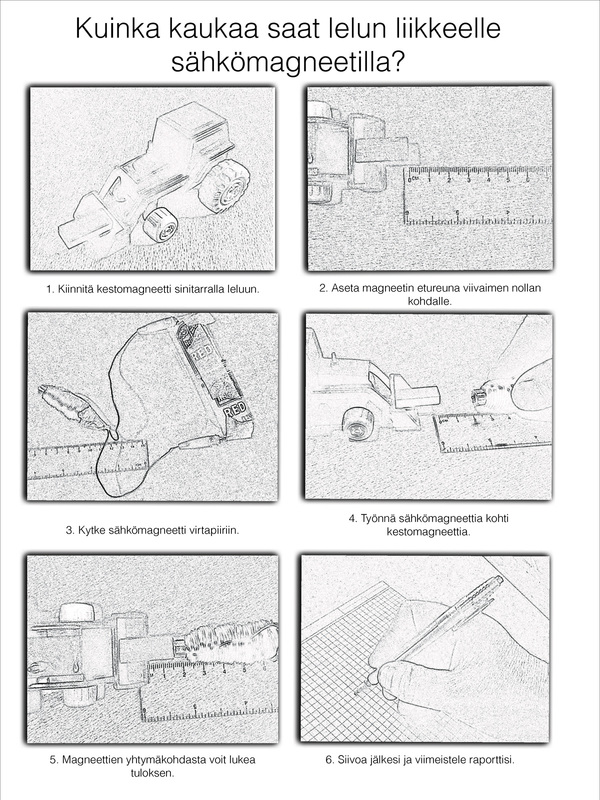 Kuinka kaukaa saat lelun liikkeelle sähkömagneetilla?

1. Kiinnitä kestomagneetti sinitarralla leluun.

2. Aseta magneetin etureuna viivaimen nollan kohdalle.

RED

RED

3. Kytke sähkömagneetti virtapiiriin.

4. Työnnä sähkömagneettia kohti kestomagneettia.

5. Magneettien yhtymäkohdasta voit lukea tuloksen.

6. Siivoa jälkesi ja viimeistele raporttisi.