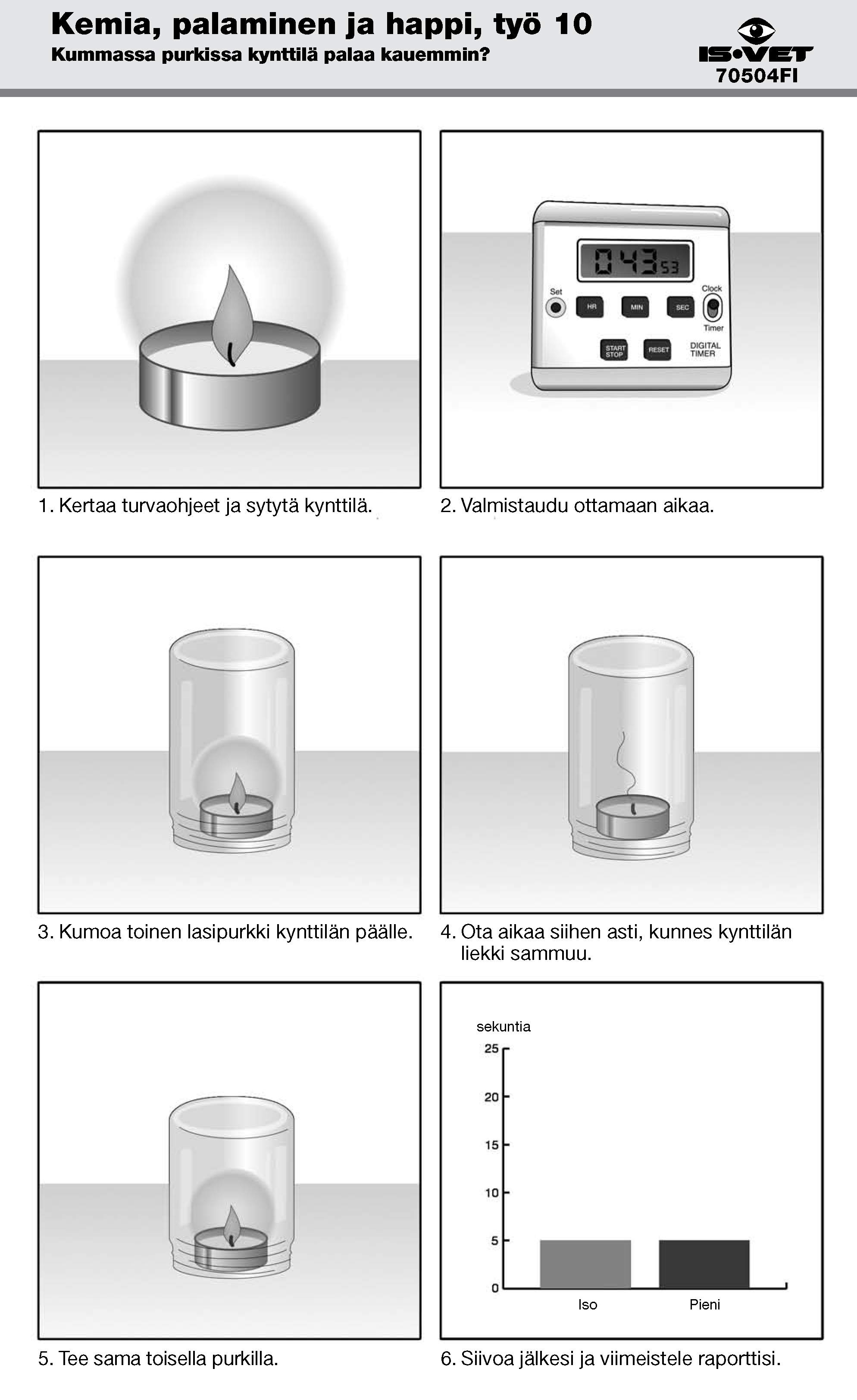 Kemia, palaminen ja happi, työ 10
Kummassa purkissa kynttilä palaa kauemmin?

IS•VET
70504FI

1. Kertaa turvaohjeet ja sytytä kynttilä.

043 53
Set
HR
MIN
SEC
Clock
Timer
START STOP
RESET
DIGITAL TIMER

2. Valmistaudu ottamaan aikaa.

3. Kumoa toinen lasipurkki kynttilän päälle.

4. Ota aikaa siihen asti, kunnes kynttilän liekki sammuu.

5. Tee sama toisella purkilla.

sekuntia
25
20
15
10
5
0
Iso
Pieni

6. Siivoa jälkesi ja viimeistele raporttisi.