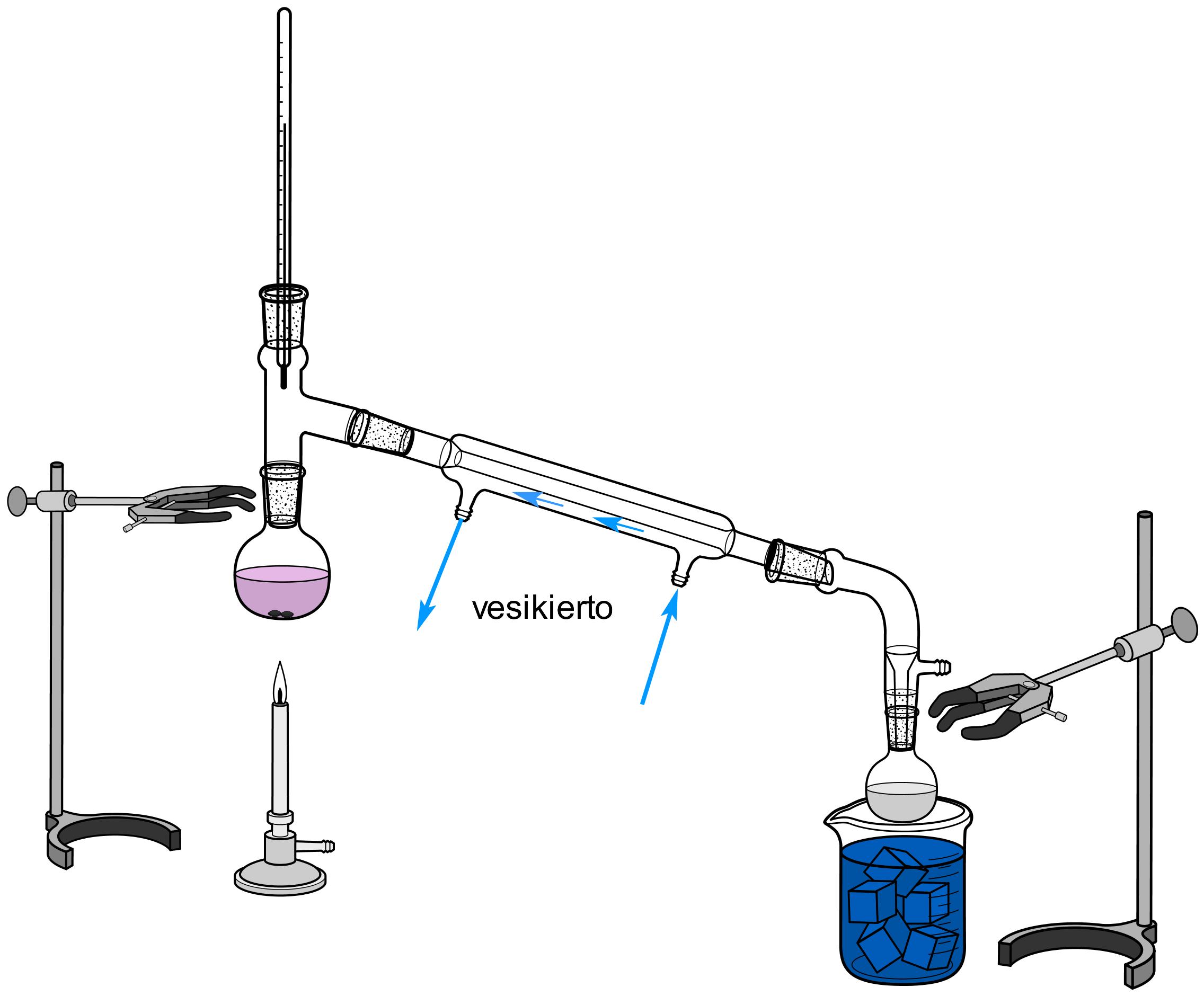 vesikierto