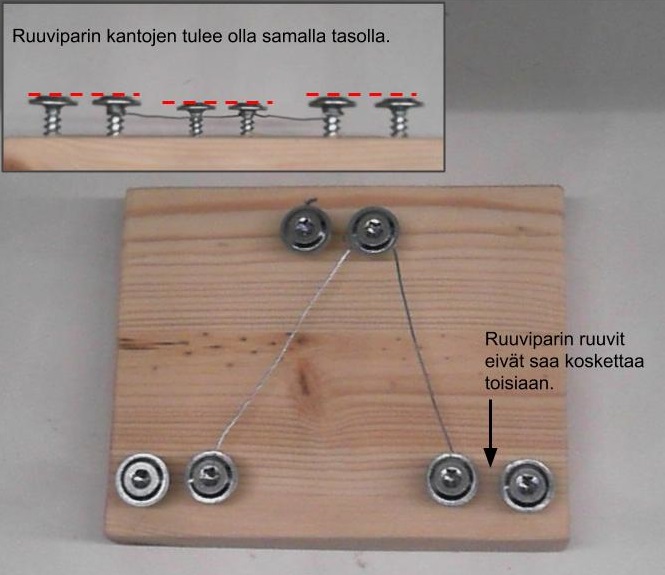 Ruuviparin kantojen tulee olla samalla tasolla.

Ruuviparin ruuvit eivät saa koskettaa toisiaan.