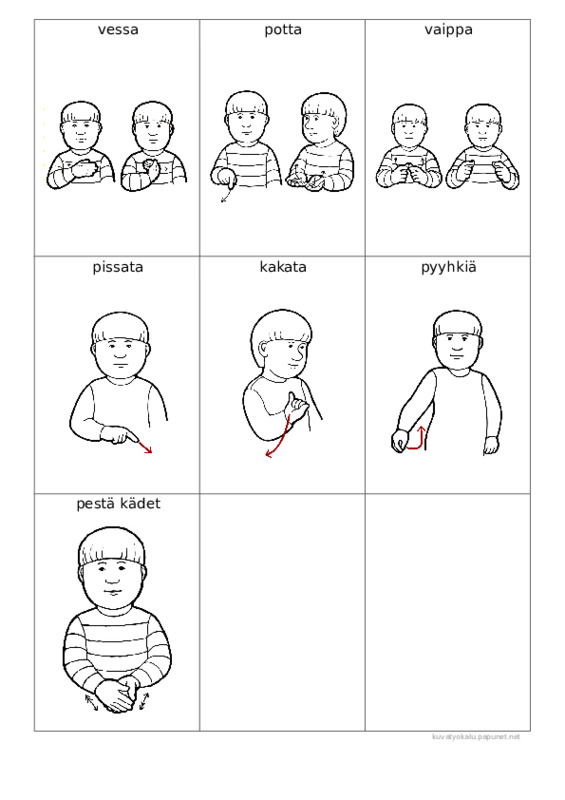 | vessa | potta | vaippa |
|---|---|---|
| pissata | kakata | pyyhkiä |
| pestä kädet | | |

kuvatyokalu.papunet.net