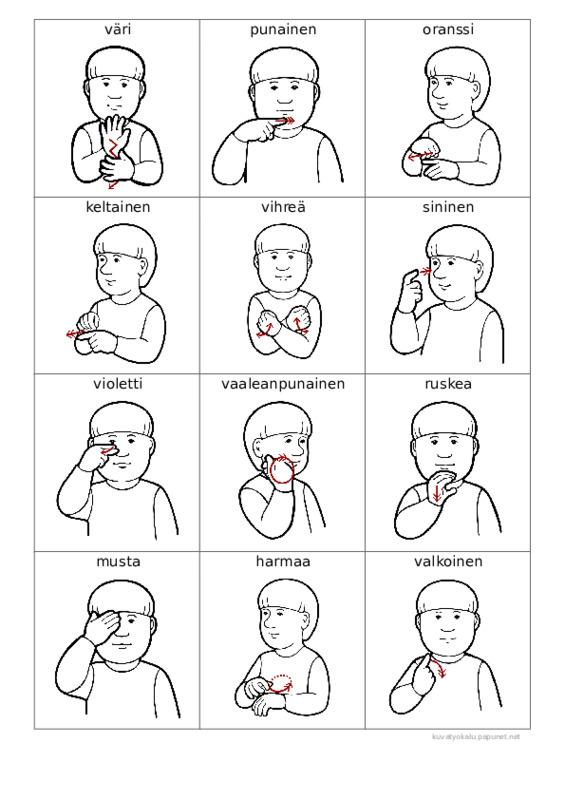 | väri | punainen | oranssi |
|---|---|---|
| keltainen | vihreä | sininen |
| violetti | vaaleanpunainen | ruskea |
| musta | harmaa | valkoinen |

kuvatyokalu.papunet.net