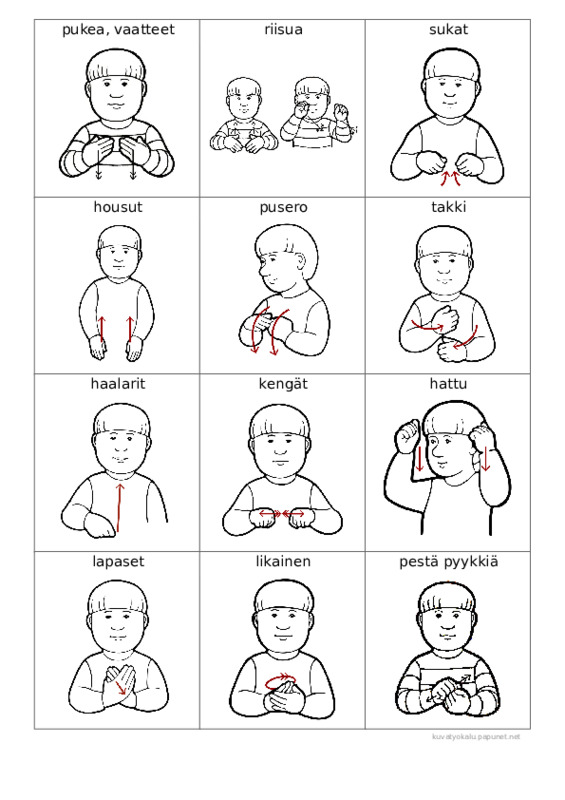 | pukea, vaatteet | riisua | sukat |
|---|---|---|
| housut | pusero | takki |
| haalarit | kengät | hattu |
| lapaset | likainen | pestä pyykkiä |

kuvatyokalu.papunet.net