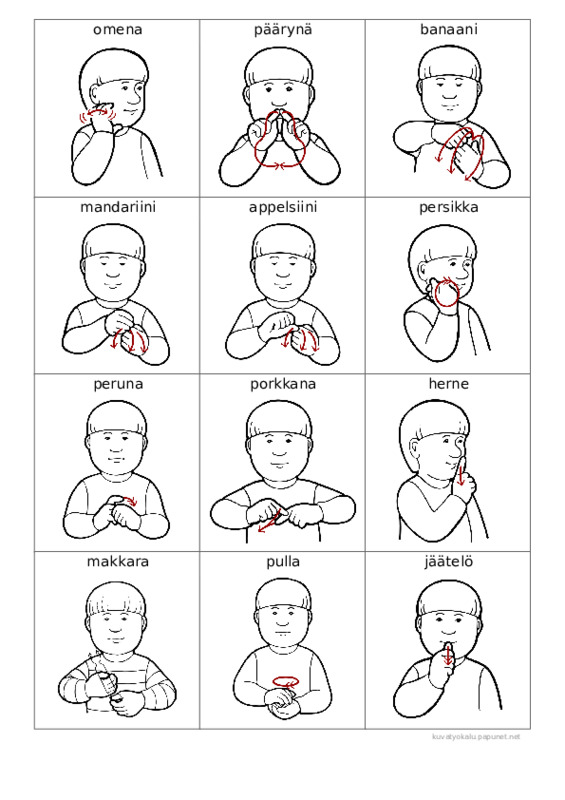 | omena | päärynä | banaani |
|---|---|---|
| mandariini | appelsiini | persikka |
| peruna | porkkana | herne |
| makkara | pulla | jäätelö |

kuvatyokalu.papunet.net