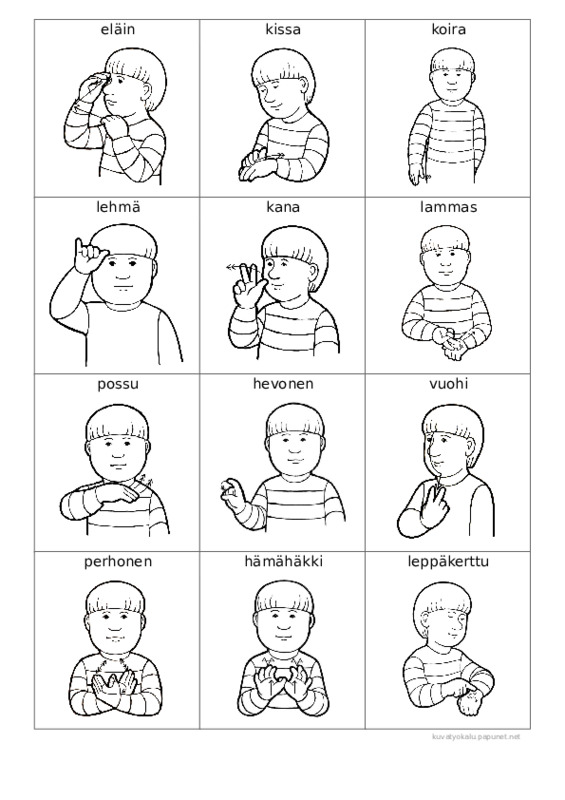 | eläin | kissa | koira |
|---|---|---|
| lehmä | kana | lammas |
| possu | hevonen | vuohi |
| perhonen | hämähäkki | leppäkerttu |

kuvatyokalu.papunet.net