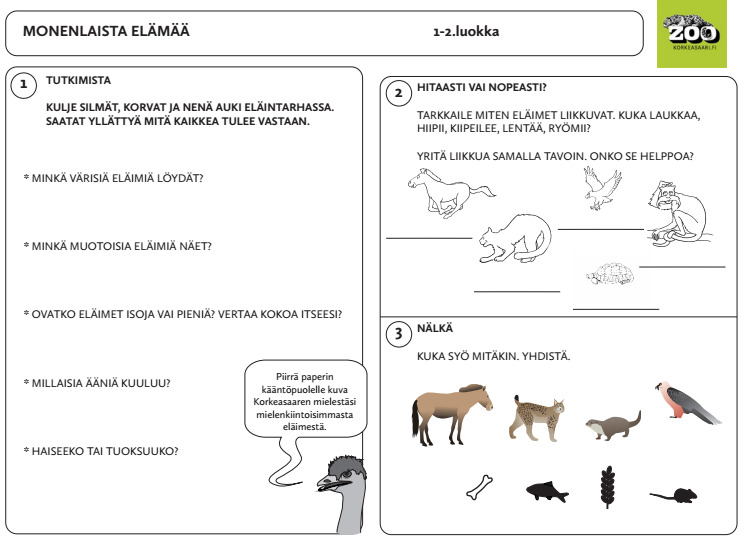 MONENLAISTA ELÄMÄÄ

1-2.luokka

ZOO
KORKEASAARI.FI

1
TUTKIMISTA

KULJE SILMÄT, KORVAT JA NENÄ AUKI ELÄINTARHASSA. SAATAT YLLÄTTYÄ MITÄ KAIKKEA TULEE VASTAAN.

* MINKÄ VÄRISIÄ ELÄIMIÄ LÖYDÄT?

* MINKÄ MUOTOISIA ELÄIMIÄ NÄET?

* OVATKO ELÄIMET ISOJA VAI PIENIÄ? VERTAA KOKOA ITSEESI?

* MILLAISIA ÄÄNIÄ KUULUU?

* HAISEEKO TAI TUOKSUUKO?

Piirrä paperin kääntöpuolelle kuva Korkeasaaren mielestäsi mielenkiintoisimmasta eläimestä.

2
HITAASTI VAI NOPEASTI?

TARKKAILE MITEN ELÄIMET LIIKKUVAT. KUKA LAUKKAA, HIIPII, KIIPEILEE, LENTÄÄ, RYÖMII?

YRITÄ LIIKKUA SAMALLA TAVOIN. ONKO SE HELPPOA?

3
NÄLKÄ

KUKA SYÖ MITÄKIN. YHDISTÄ.