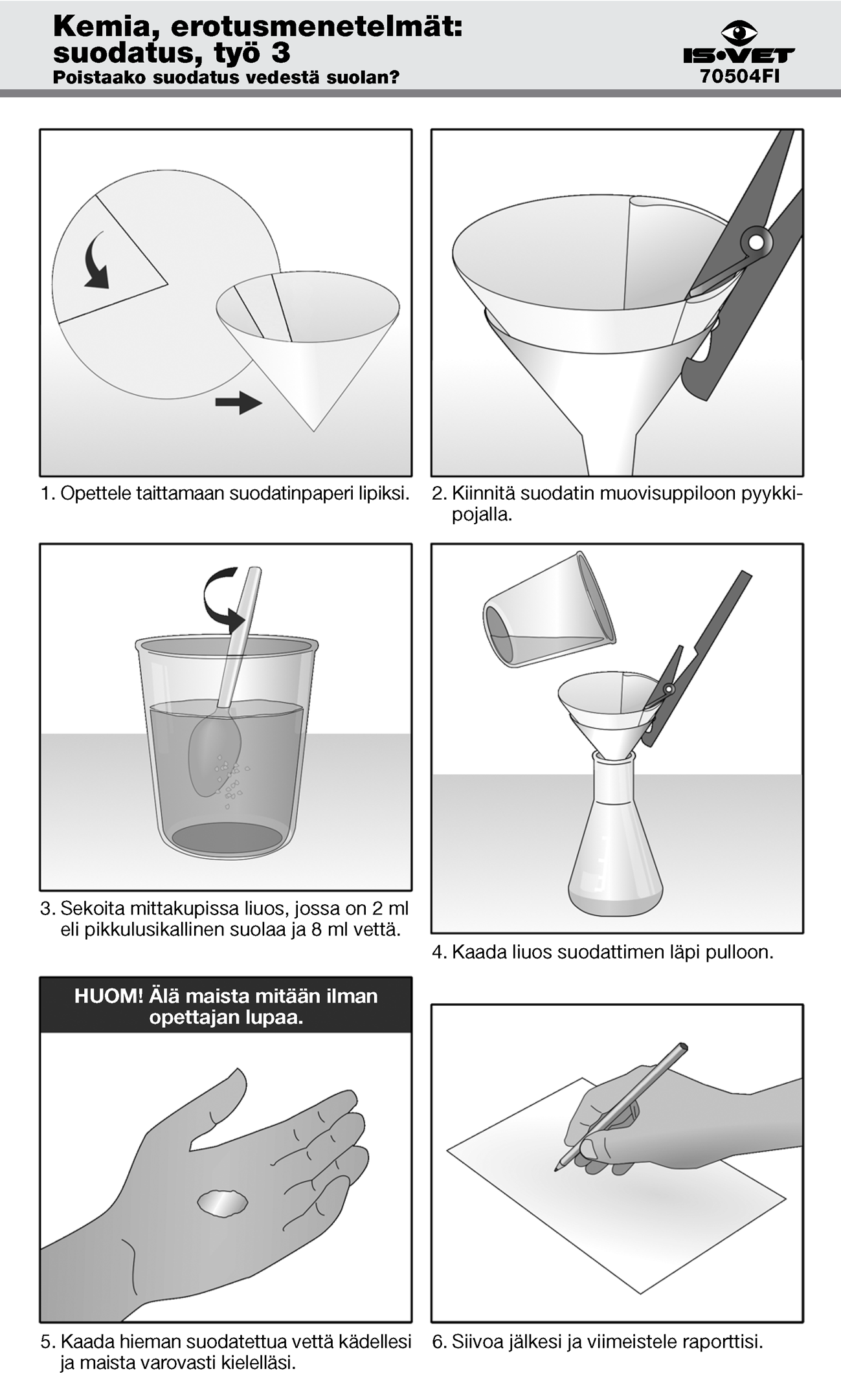 Kemia, erotusmenetelmät: suodatus, työ 3
Poistaako suodatus vedestä suolan?

IS•VET
70504FI

1. Opettele taittamaan suodatinpaperi lipiksi.

2. Kiinnitä suodatin muovisuppiloon pyykkipojalla.

3. Sekoita mittakupissa liuos, jossa on 2 ml eli pikkulusikallinen suolaa ja 8 ml vettä.

4. Kaada liuos suodattimen läpi pulloon.

HUOM! Älä maista mitään ilman opettajan lupaa.

5. Kaada hieman suodatettua vettä kädellesi ja maista varovasti kielelläsi.

6. Siivoa jälkesi ja viimeistele raporttisi.