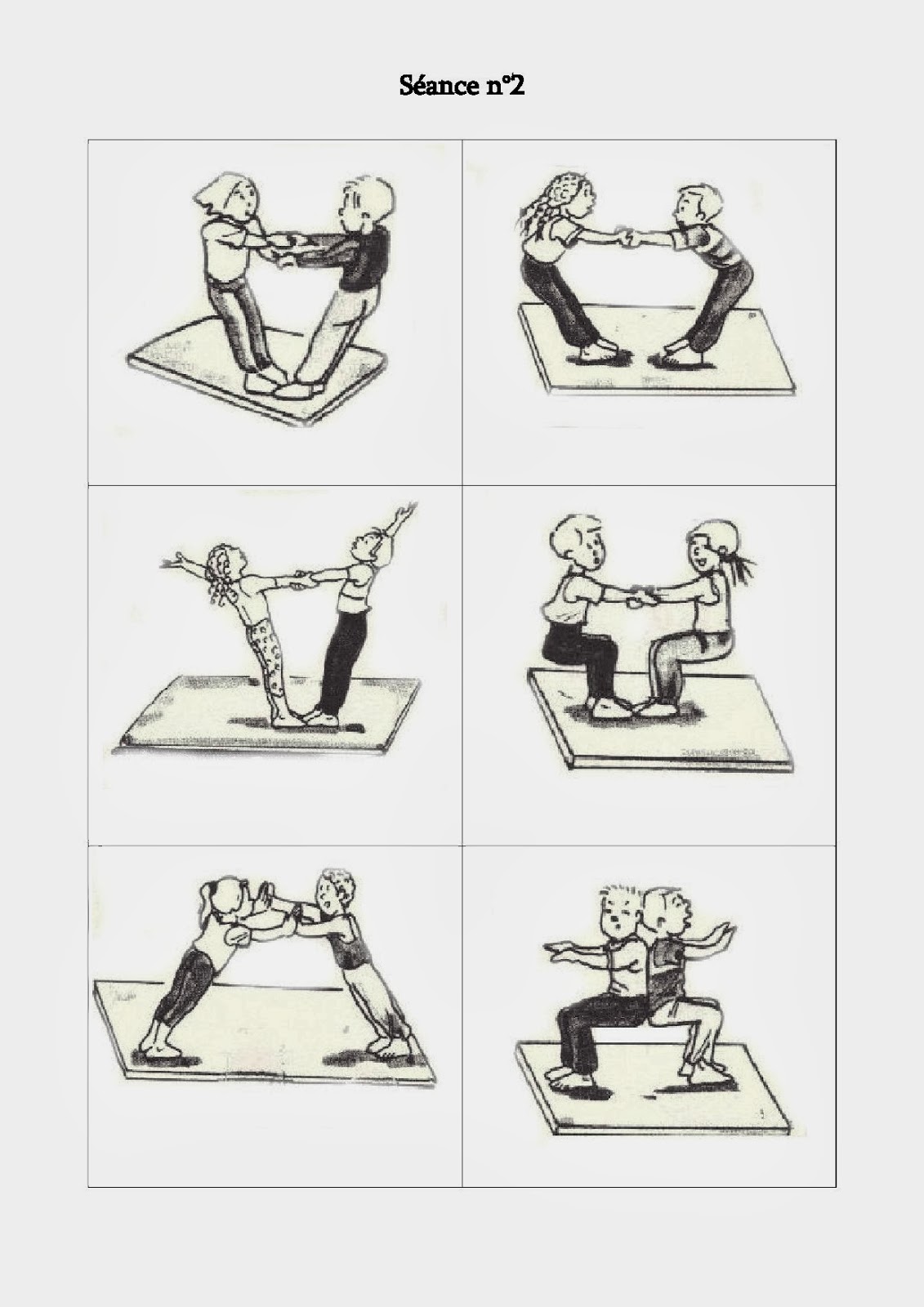 Séance n°2