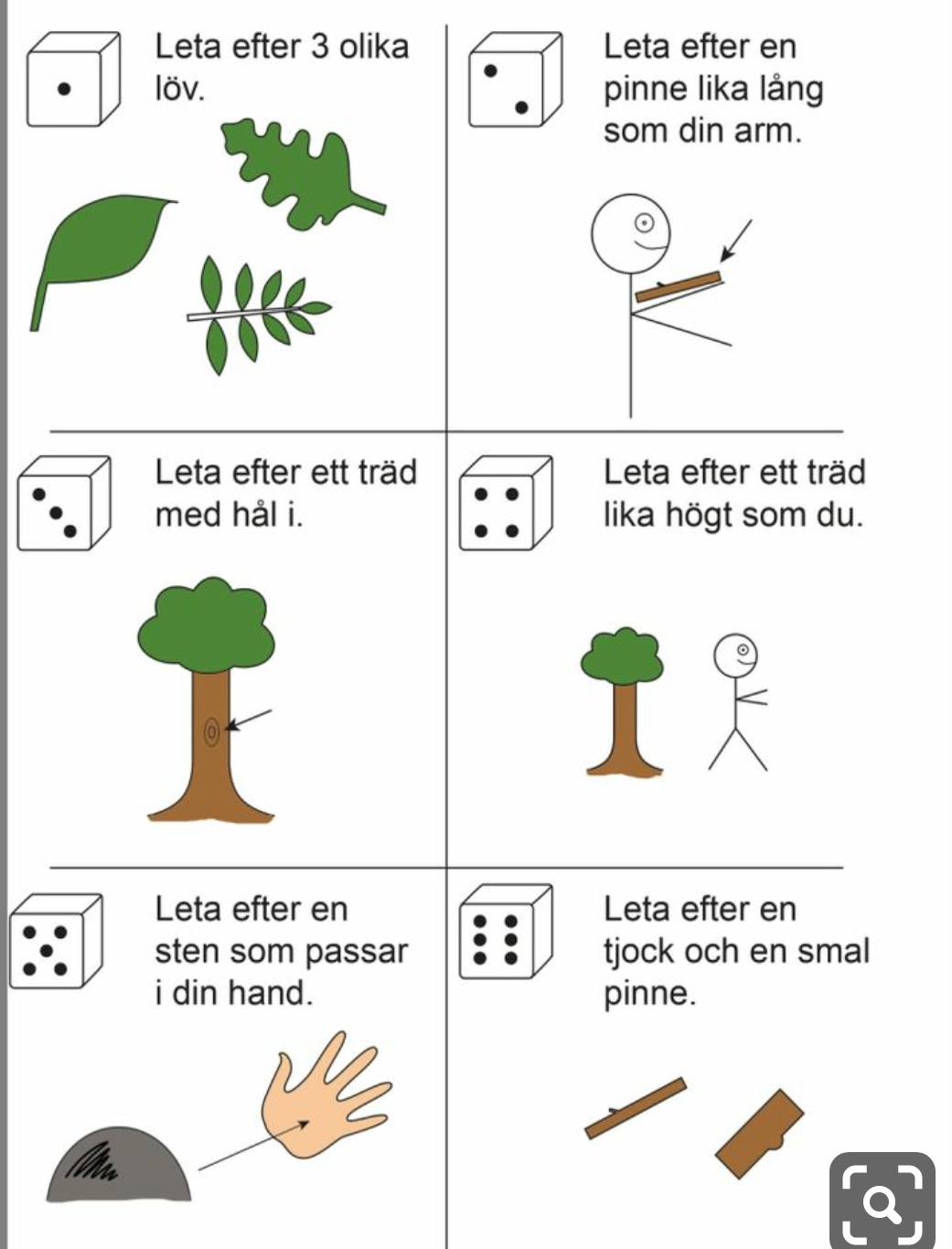 Leta efter 3 olika löv.

Leta efter en pinne lika lång som din arm.

Leta efter ett träd med hål i.

Leta efter ett träd lika högt som du.

Leta efter en sten som passar i din hand.

Leta efter en tjock och en smal pinne.