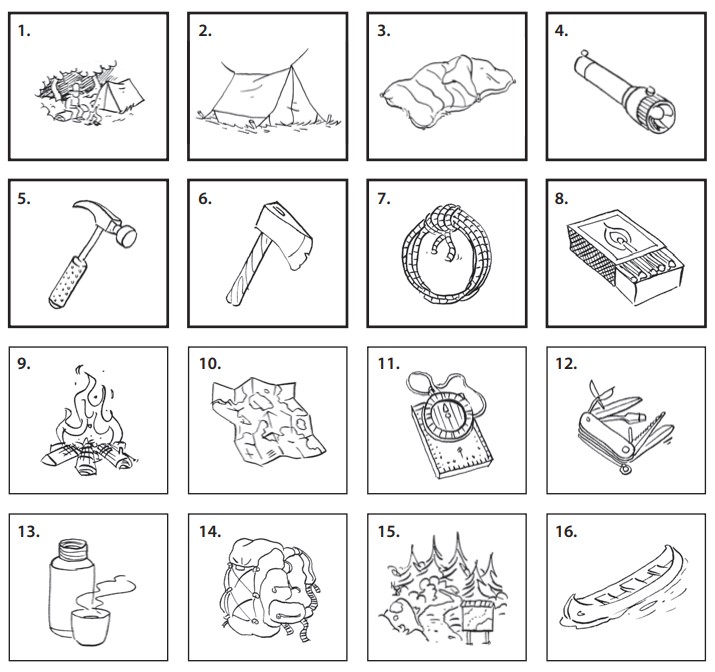 1.

2.

3.

4.

5.

6.

7.

8.

9.

10.

11.

12.

13.

14.

15.

16.