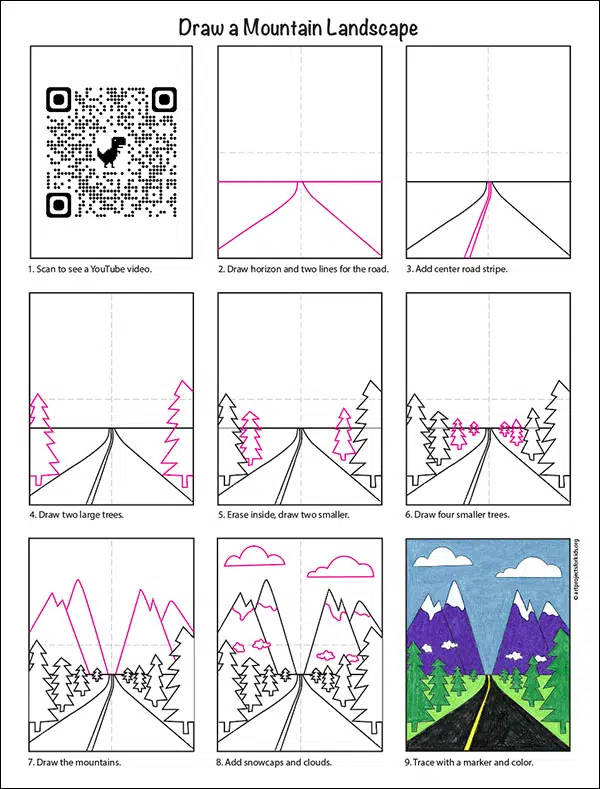 Draw a Mountain Landscape

1. Scan to see a YouTube video.

2. Draw horizon and two lines for the road.

3. Add center road stripe.

4. Draw two large trees.

5. Erase inside, draw two smaller.

6. Draw four smaller trees.

7. Draw the mountains.

8. Add snowcaps and clouds.

9. Trace with a marker and color.

© artprojectsforkids.org