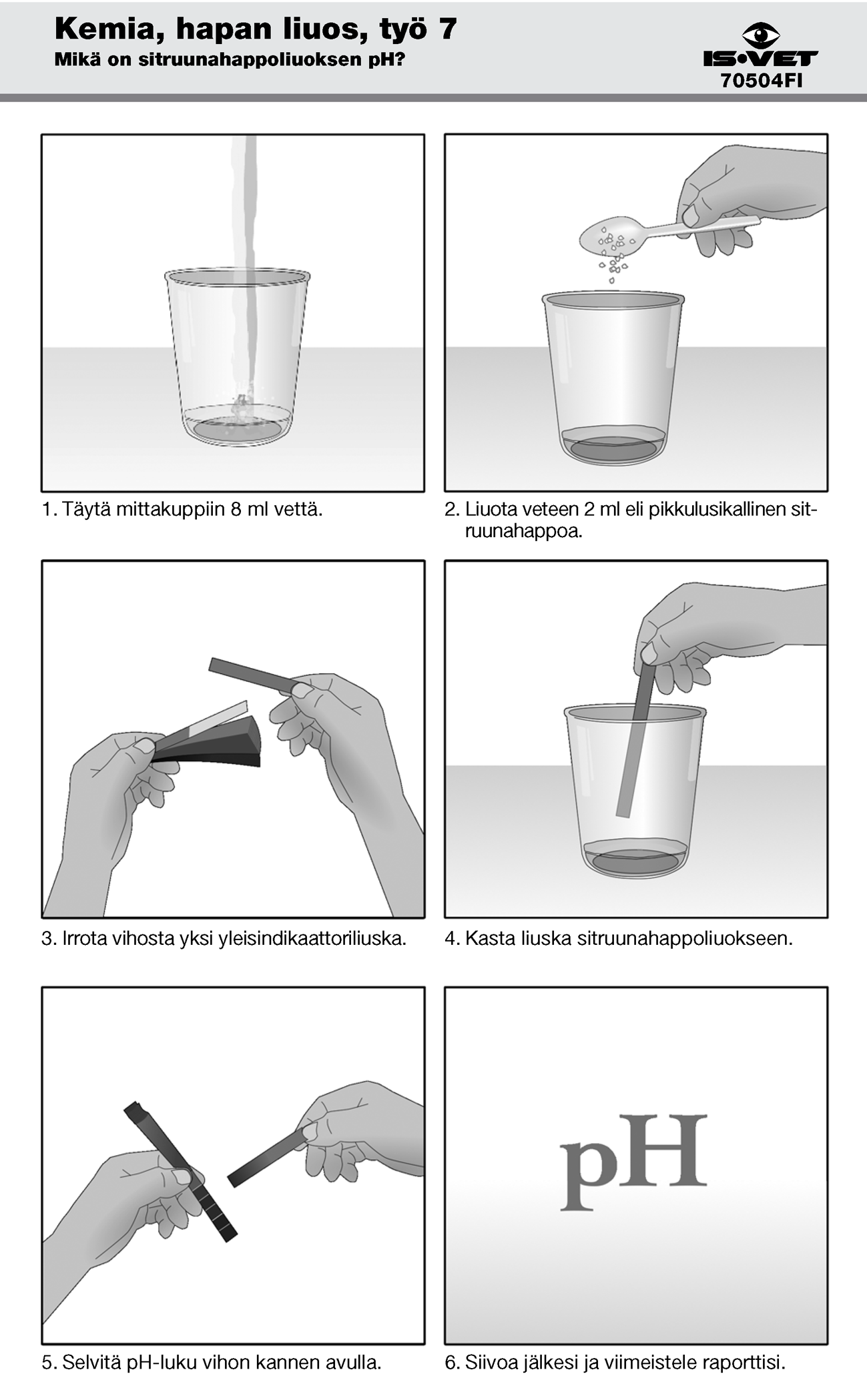 Kemia, hapan liuos, työ 7
Mikä on sitruunahappoliuoksen pH?

IS•VET
70504FI

1. Täytä mittakuppiin 8 ml vettä.

2. Liuota veteen 2 ml eli pikkulusikallinen sitruunahappoa.

3. Irrota vihosta yksi yleisindikaattoriliuska.

4. Kasta liuska sitruunahappoliuokseen.

5. Selvitä pH-luku vihon kannen avulla.

pH

6. Siivoa jälkesi ja viimeistele raporttisi.