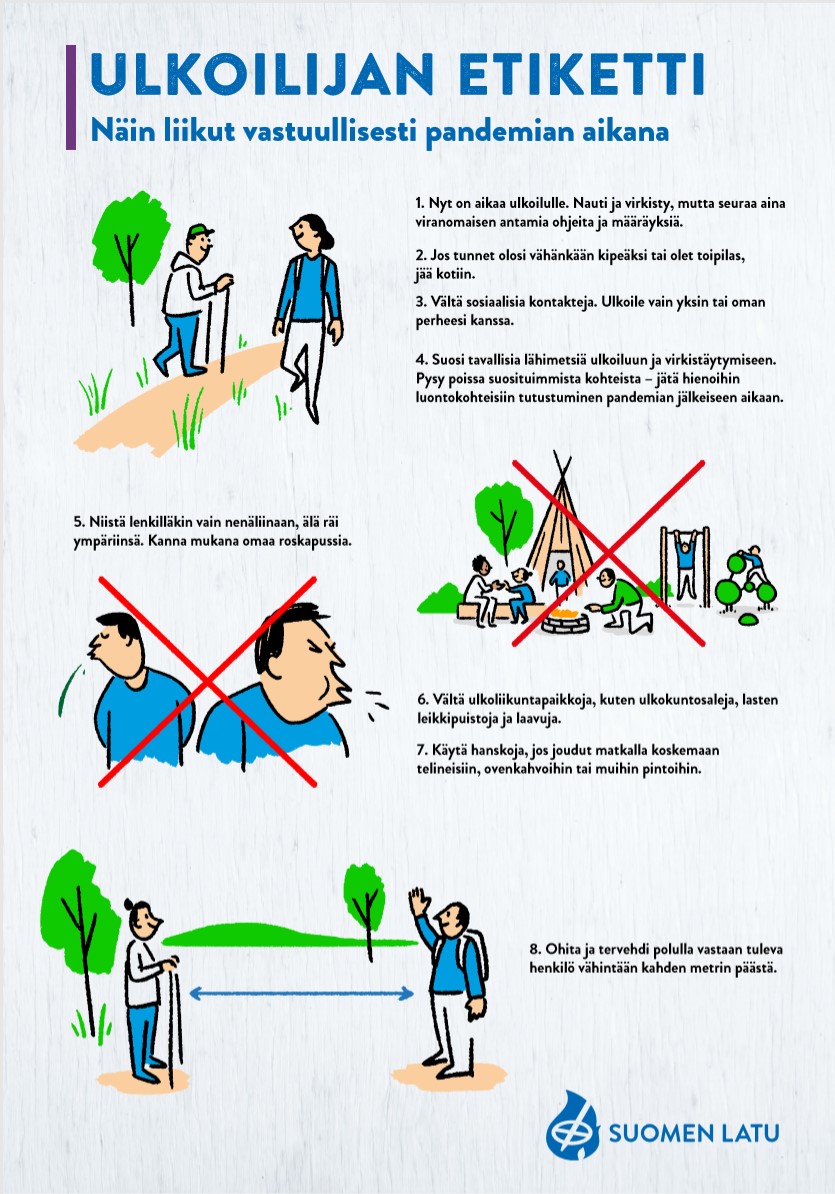 ULKOILIJAN ETIKETTI
Näin liikut vastuullisesti pandemian aikana

1. Nyt on aikaa ulkoilulle. Nauti ja virkisty, mutta seuraa aina viranomaisen antamia ohjeita ja määräyksiä.

2. Jos tunnet olosi vähänkään kipeäksi tai olet toipilas, jää kotiin.

3. Vältä sosiaalisia kontakteja. Ulkoile vain yksin tai oman perheesi kanssa.

4. Suosi tavallisia lähimetsiä ulkoiluun ja virkistäytymiseen. Pysy poissa suosituimmista kohteista – jätä hienoihin luontokohteisiin tutustuminen pandemian jälkeiseen aikaan.

5. Niistä lenkilläkin vain nenäliinaan, älä räi ympäriinsä. Kanna mukana omaa roskapussia.

6. Vältä ulkoliikuntapaikkoja, kuten ulkokuntosaleja, lasten leikkipuistoja ja laavuja.

7. Käytä hanskoja, jos joudut matkalla koskemaan telineisiin, ovenkahvoihin tai muihin pintoihin.

8. Ohita ja tervehdi polulla vastaan tuleva henkilö vähintään kahden metrin päästä.

SUOMEN LATU