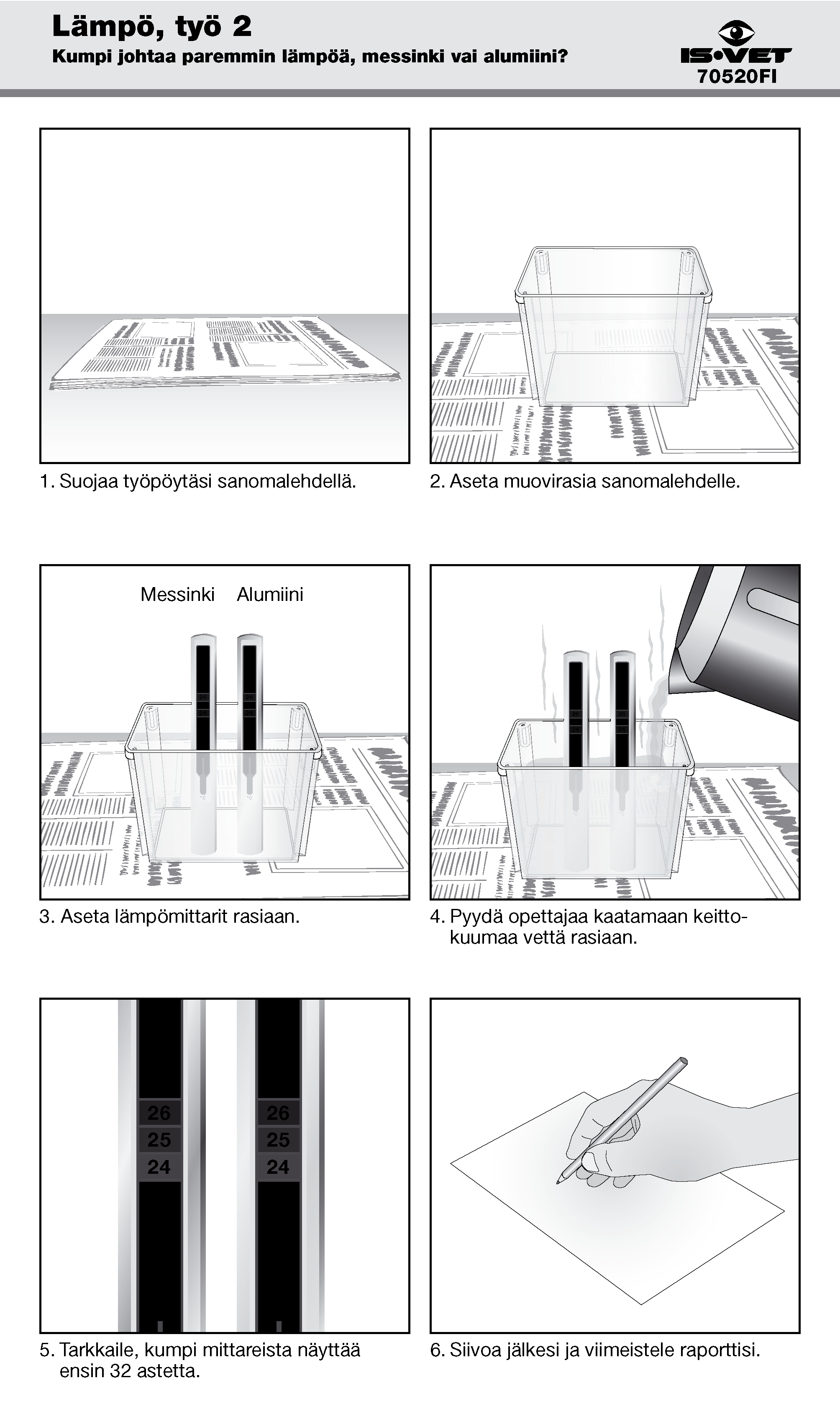 Lämpö, työ 2
Kumpi johtaa paremmin lämpöä, messinki vai alumiini?

IS•VET
70520FI

1. Suojaa työpöytäsi sanomalehdellä.

2. Aseta muovirasia sanomalehdelle.

Messinki Alumiini

3. Aseta lämpömittarit rasiaan.

4. Pyydä opettajaa kaatamaan keittokuumaa vettä rasiaan.

26
25
24

26
25
24

5. Tarkkaile, kumpi mittareista näyttää ensin 32 astetta.

6. Siivoa jälkesi ja viimeistele raporttisi.