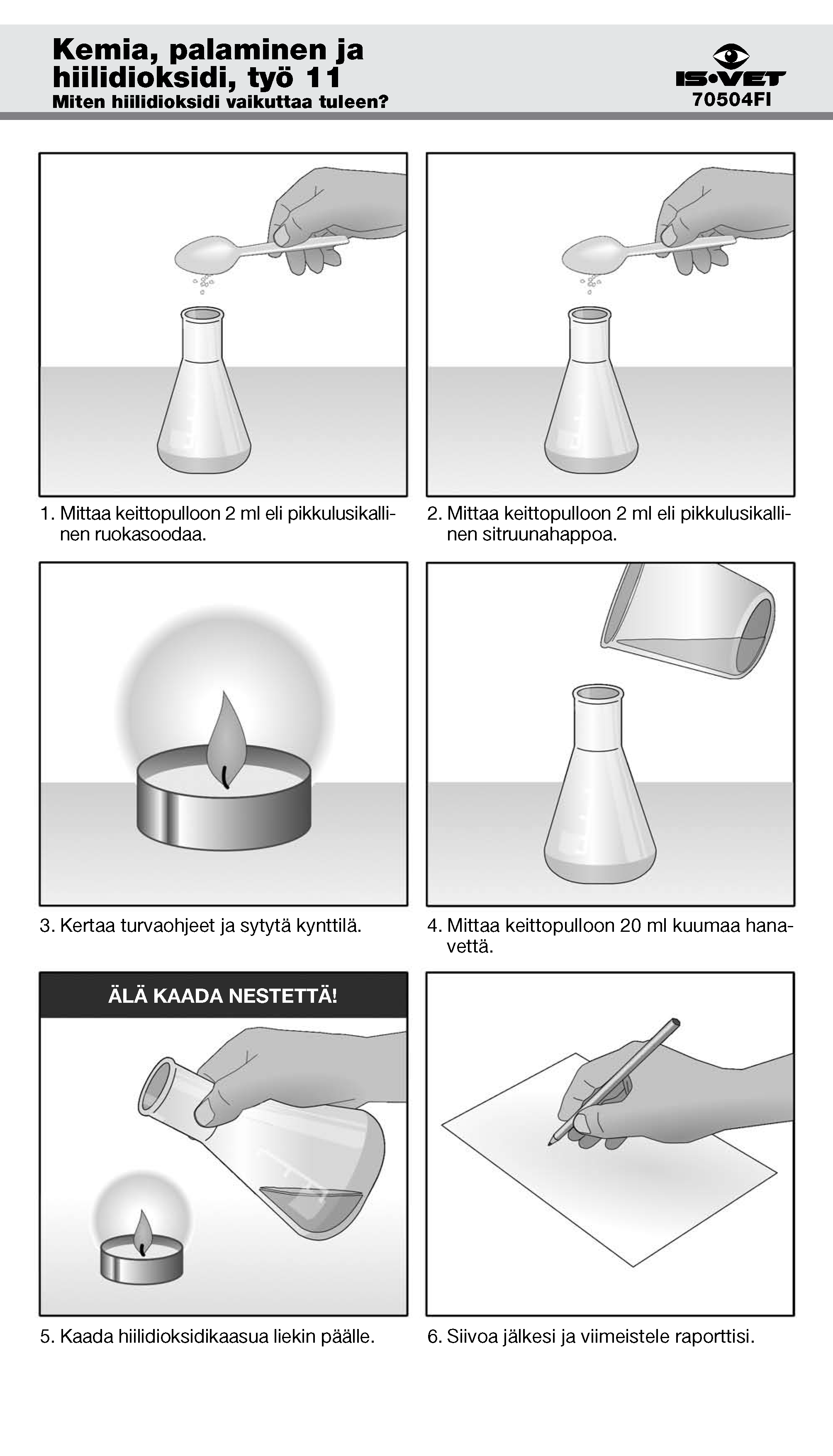 Kemia, palaminen ja hiilidioksidi, työ 11
Miten hiilidioksidi vaikuttaa tuleen?

IS•VET
70504FI

1. Mittaa keittopulloon 2 ml eli pikkulusikallinen ruokasoodaa.

2. Mittaa keittopulloon 2 ml eli pikkulusikallinen sitruunahappoa.

3. Kertaa turvaohjeet ja sytytä kynttilä.

4. Mittaa keittopulloon 20 ml kuumaa hanavettä.

ÄLÄ KAADA NESTETTÄ!

5. Kaada hiilidioksidikaasua liekin päälle.

6. Siivoa jälkesi ja viimeistele raporttisi.