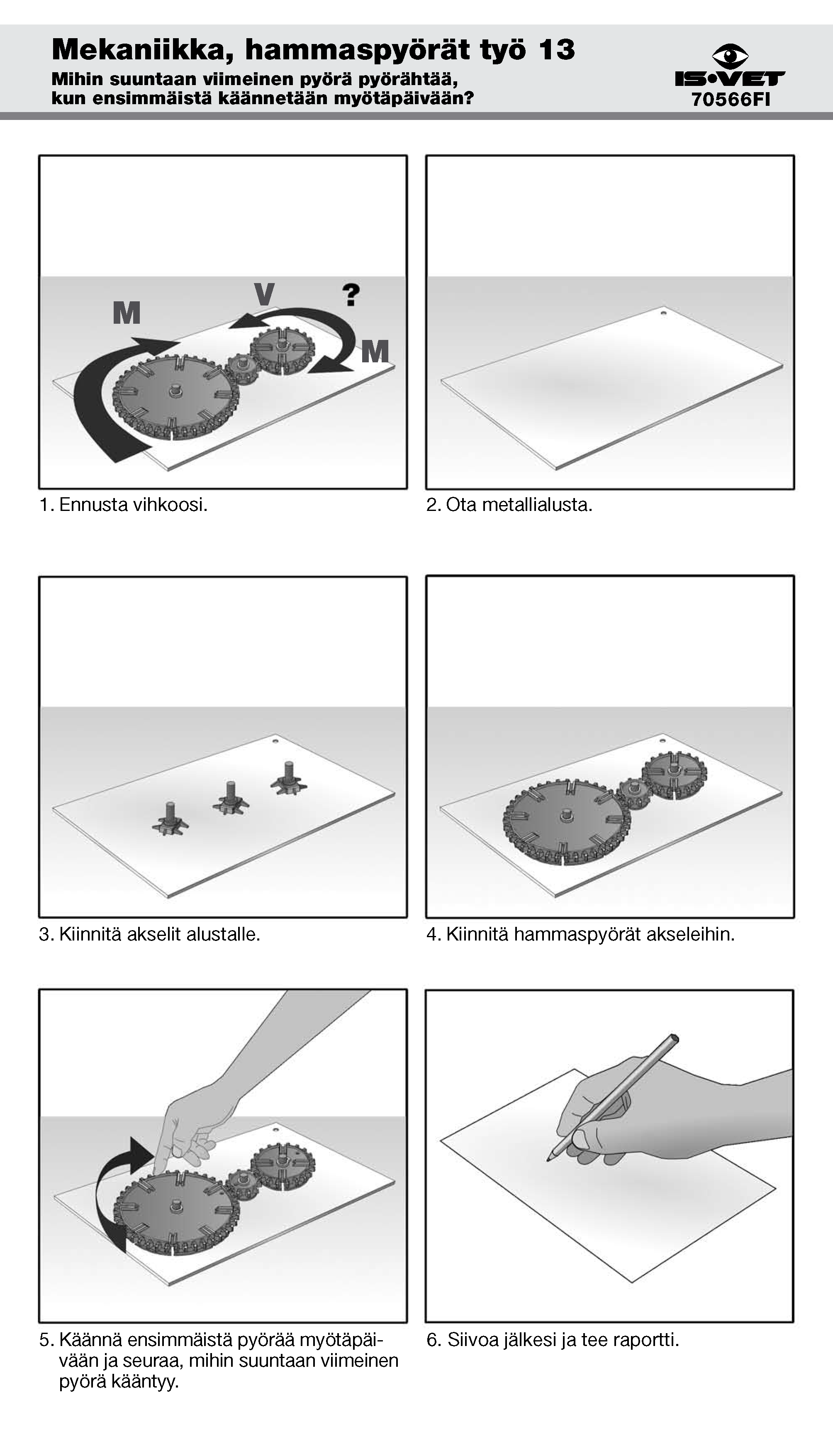 Mekaniikka, hammaspyörät työ 13

Mihin suuntaan viimeinen pyörä pyörähtää, kun ensimmäistä käännetään myötäpäivään?

IS•VET
70566FI

M
V
?
M

1. Ennusta vihkoosi.

2. Ota metallialusta.

3. Kiinnitä akselit alustalle.

4. Kiinnitä hammaspyörät akseleihin.

5. Käännä ensimmäistä pyörää myötäpäivään ja seuraa, mihin suuntaan viimeinen pyörä kääntyy.

6. Siivoa jälkesi ja tee raportti.