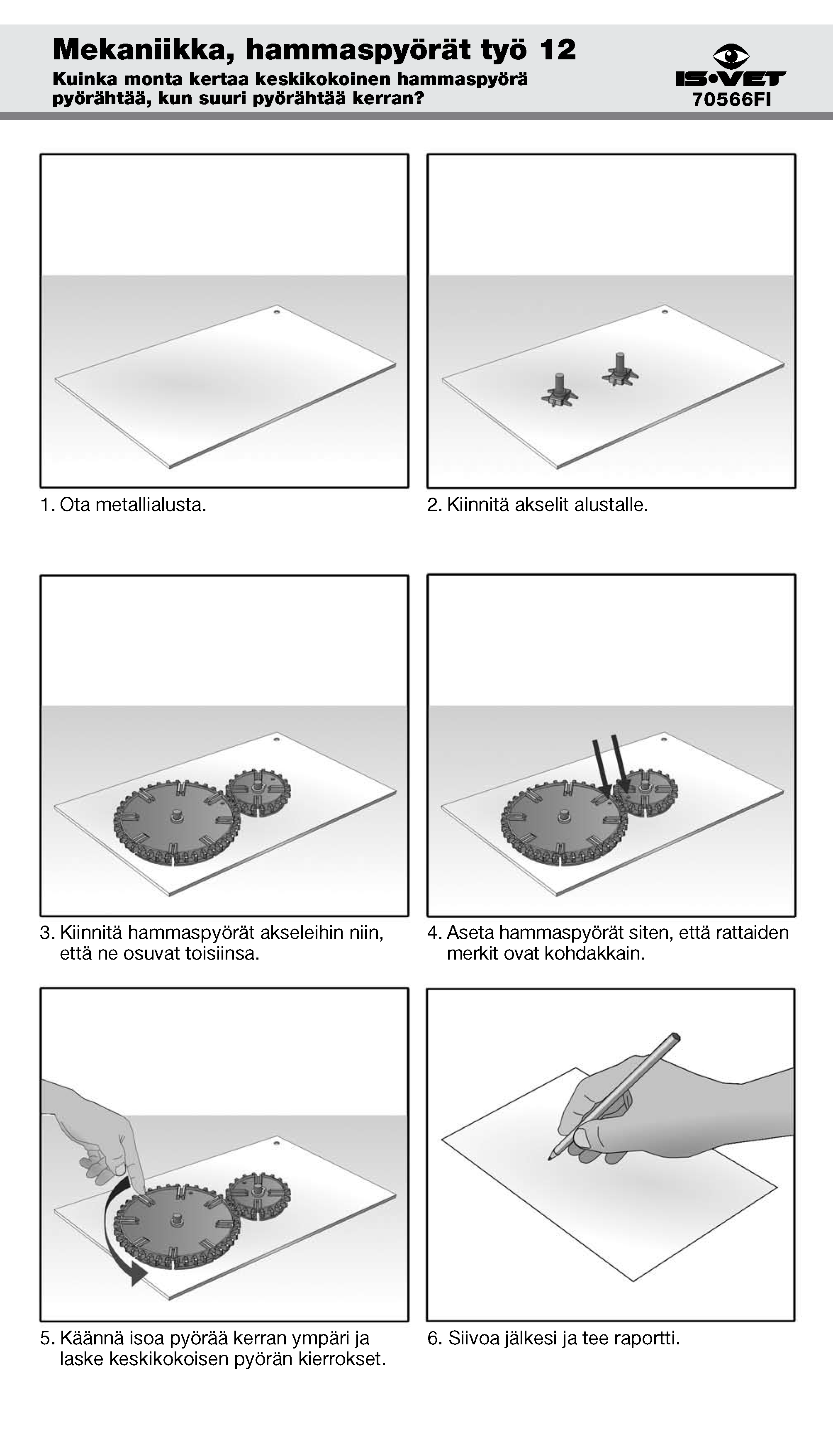 Mekaniikka, hammaspyörät työ 12

Kuinka monta kertaa keskikokoinen hammaspyörä pyörähtää, kun suuri pyörähtää kerran?

IS•VET
70566FI

1. Ota metallialusta.

2. Kiinnitä akselit alustalle.

3. Kiinnitä hammaspyörät akseleihin niin, että ne osuvat toisiinsa.

4. Aseta hammaspyörät siten, että rattaiden merkit ovat kohdakkain.

5. Käännä isoa pyörää kerran ympäri ja laske keskikokoisen pyörän kierrokset.

6. Siivoa jälkesi ja tee raportti.