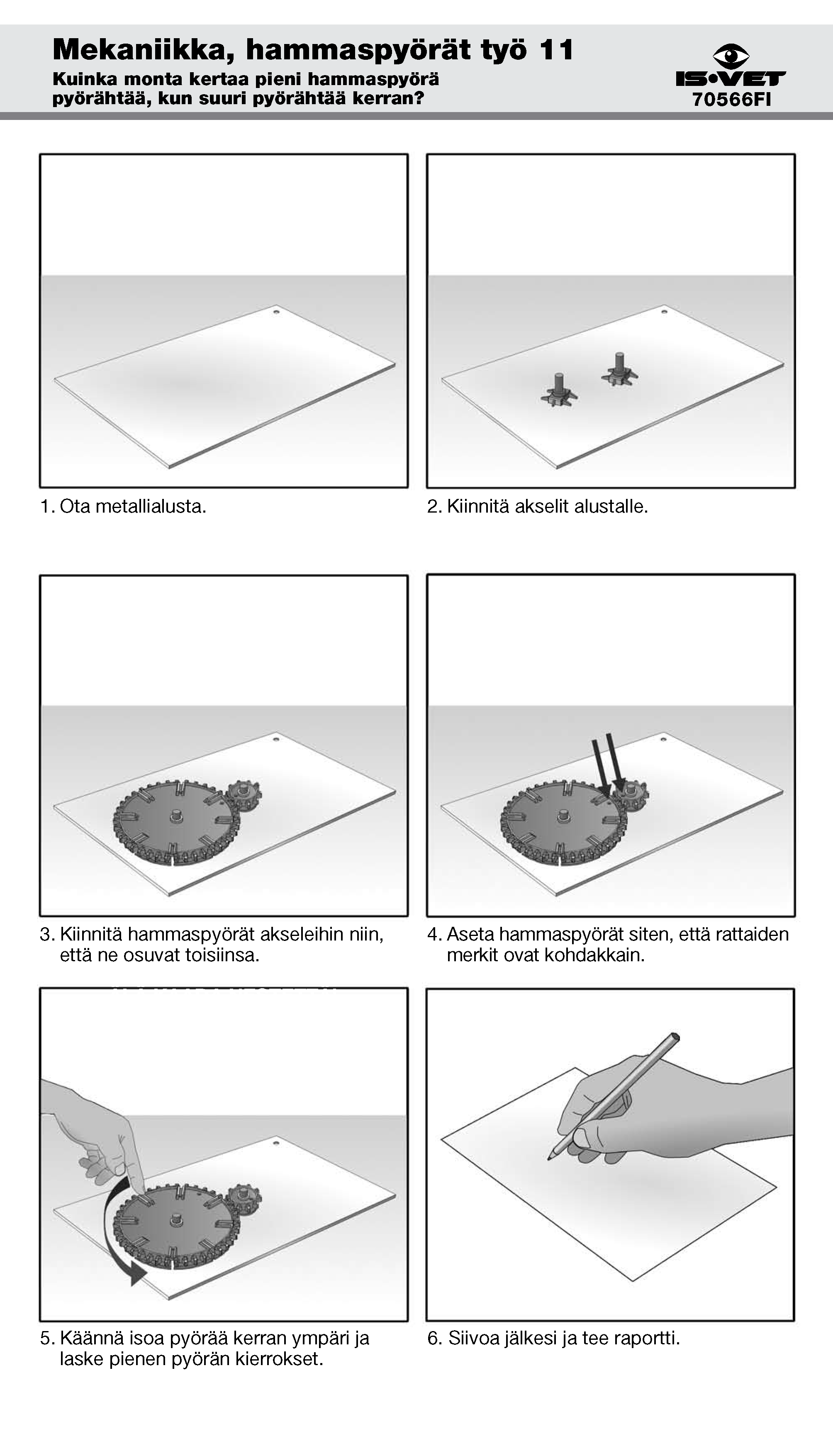 Mekaniikka, hammaspyörät työ 11

Kuinka monta kertaa pieni hammaspyörä pyörähtää, kun suuri pyörähtää kerran?

IS•VET
70566FI

1. Ota metallialusta.

2. Kiinnitä akselit alustalle.

3. Kiinnitä hammaspyörät akseleihin niin, että ne osuvat toisiinsa.

4. Aseta hammaspyörät siten, että rattaiden merkit ovat kohdakkain.

5. Käännä isoa pyörää kerran ympäri ja laske pienen pyörän kierrokset.

6. Siivoa jälkesi ja tee raportti.