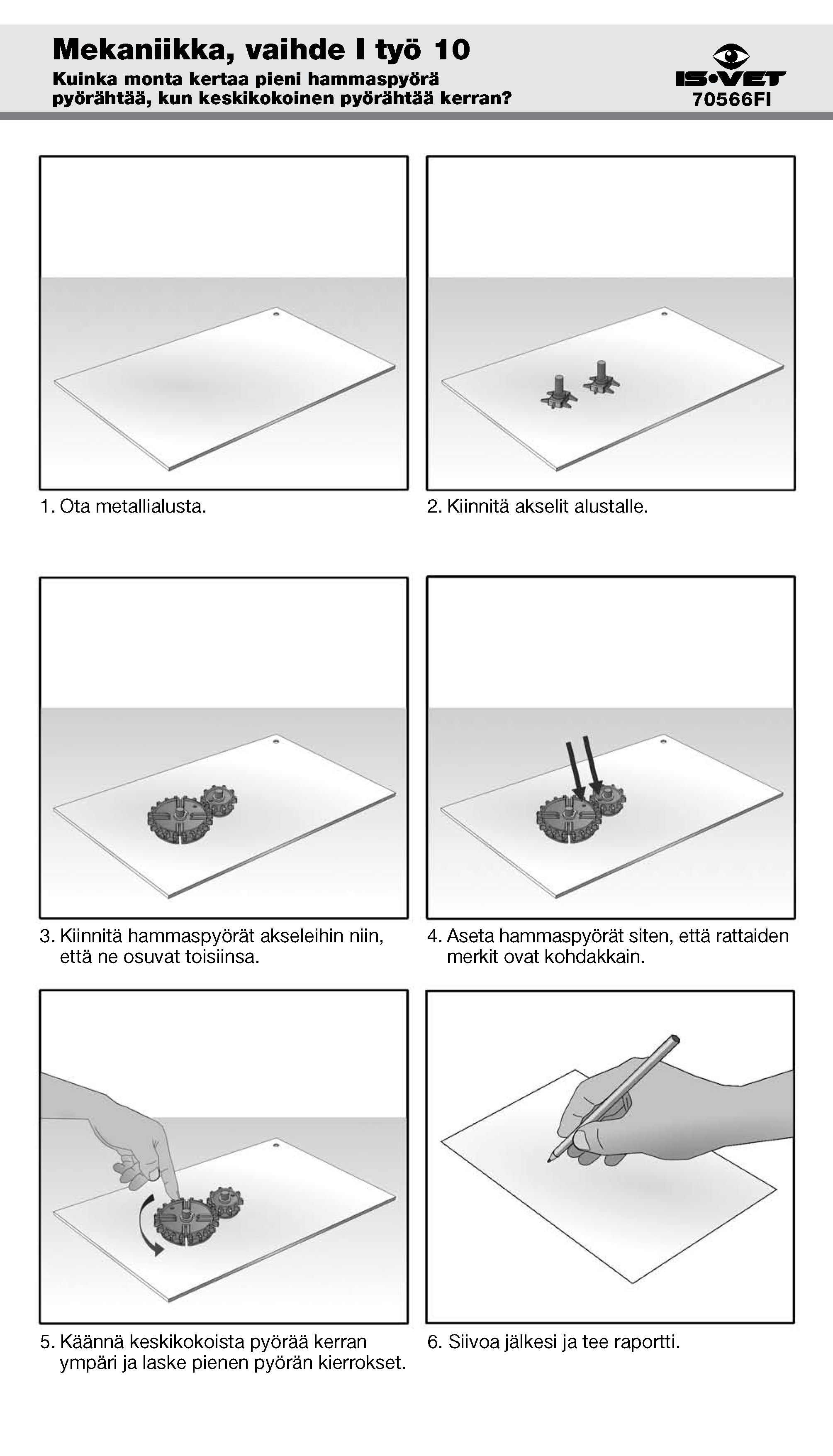 Mekaniikka, vaihde I työ 10

Kuinka monta kertaa pieni hammaspyörä pyörähtää, kun keskikokoinen pyörähtää kerran?

IS•VET
70566FI

1. Ota metallialusta.

2. Kiinnitä akselit alustalle.

3. Kiinnitä hammaspyörät akseleihin niin, että ne osuvat toisiinsa.

4. Aseta hammaspyörät siten, että rattaiden merkit ovat kohdakkain.

5. Käännä keskikokoista pyörää kerran ympäri ja laske pienen pyörän kierrokset.

6. Siivoa jälkesi ja tee raportti.