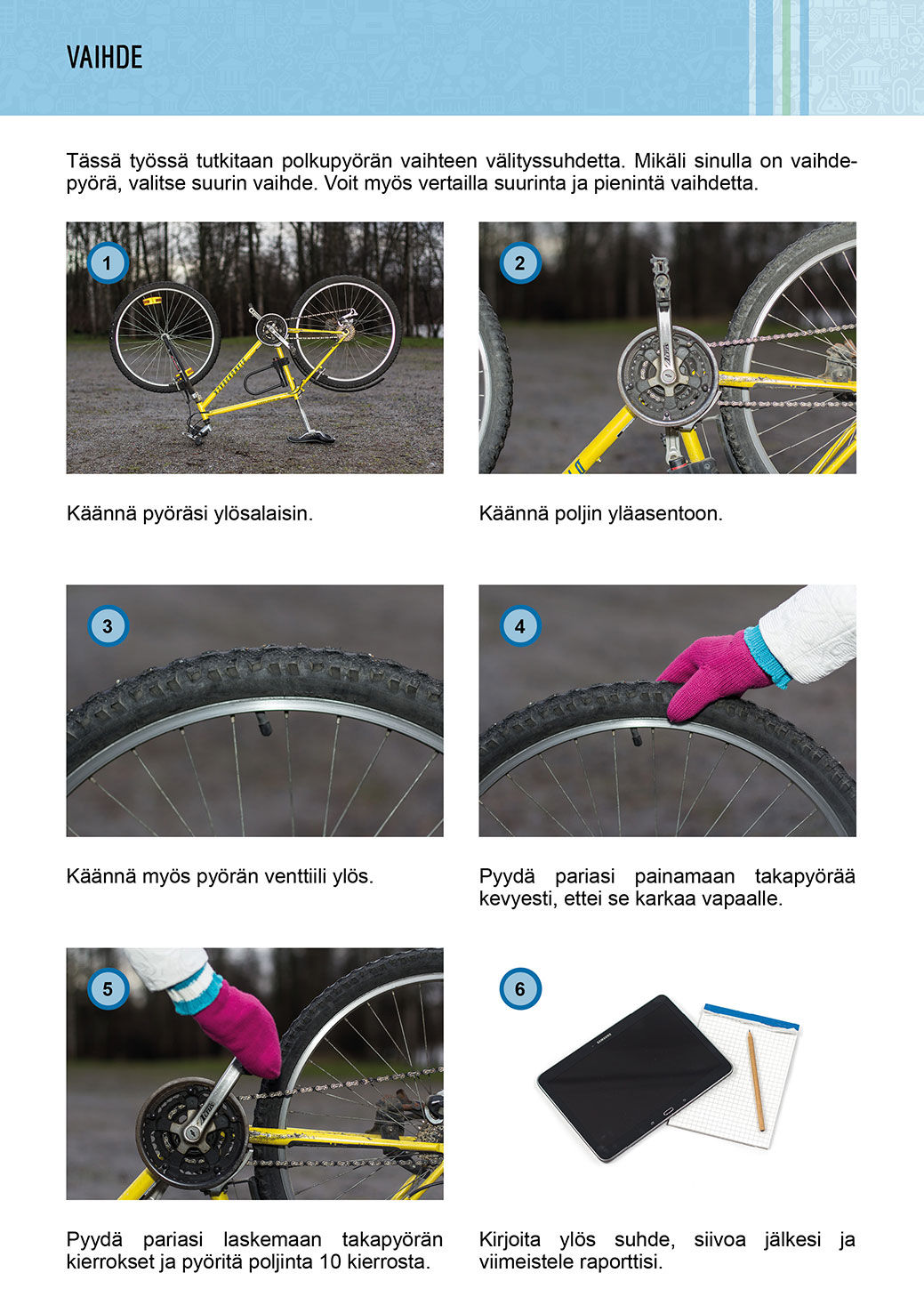 VAIHDE

Tässä työssä tutkitaan polkupyörän vaihteen välityssuhdetta. Mikäli sinulla on vaihdepyörä, valitse suurin vaihde. Voit myös vertailla suurinta ja pienintä vaihdetta.

1

Käännä pyöräsi ylösalaisin.

2

Käännä poljin yläasentoon.

3

Käännä myös pyörän venttiili ylös.

4

Pyydä pariasi painamaan takapyörää kevyesti, ettei se karkaa vapaalle.

5

Pyydä pariasi laskemaan takapyörän kierrokset ja pyöritä poljinta 10 kierrosta.

6

SAMSUNG

Kirjoita ylös suhde, siivoa jälkesi ja viimeistele raporttisi.