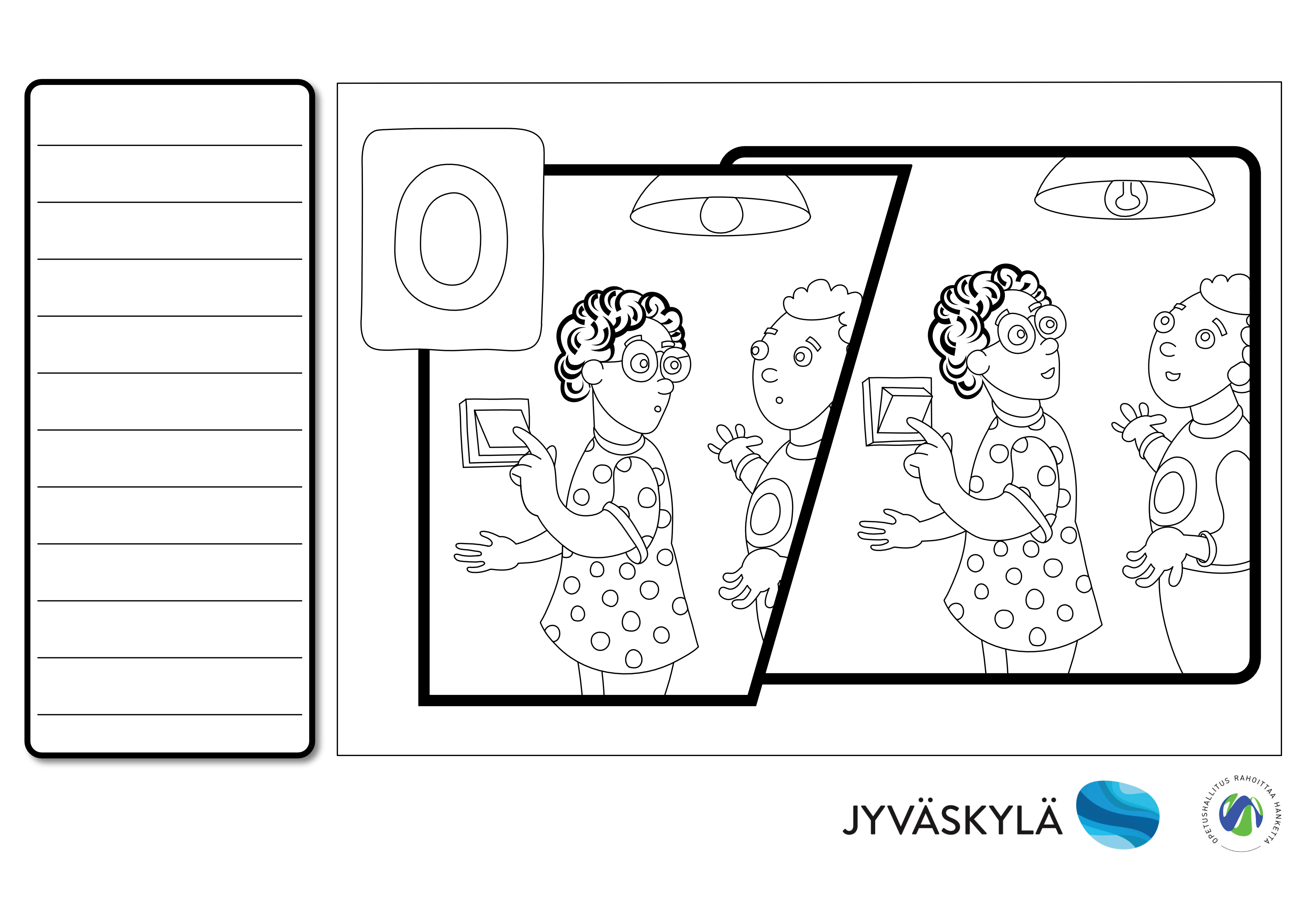 O

JYVÄSKYLÄ

OPETUSHALLITUS RAHOITTAA HANKETTA