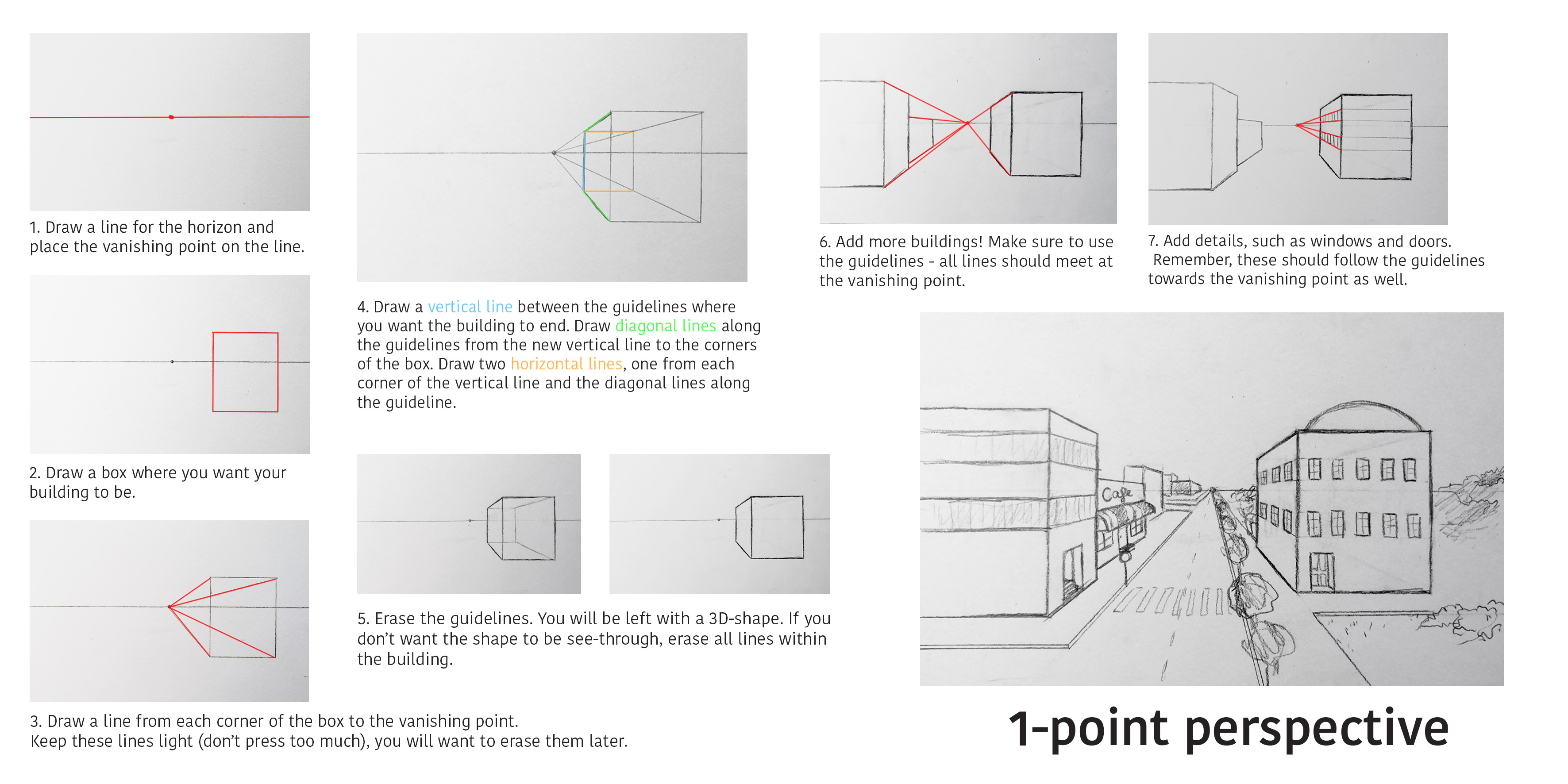 1. Draw a line for the horizon and place the vanishing point on the line.

2. Draw a box where you want your building to be.

3. Draw a line from each corner of the box to the vanishing point.
Keep these lines light (don't press too much), you will want to erase them later.

4. Draw a vertical line between the guidelines where you want the building to end. Draw diagonal lines along the guidelines from the new vertical line to the corners of the box. Draw two horizontal lines, one from each corner of the vertical line and the diagonal lines along the guideline.

5. Erase the guidelines. You will be left with a 3D-shape. If you don't want the shape to be see-through, erase all lines within the building.

6. Add more buildings! Make sure to use the guidelines - all lines should meet at the vanishing point.

7. Add details, such as windows and doors. Remember, these should follow the guidelines towards the vanishing point as well.

Cafe

1-point perspective