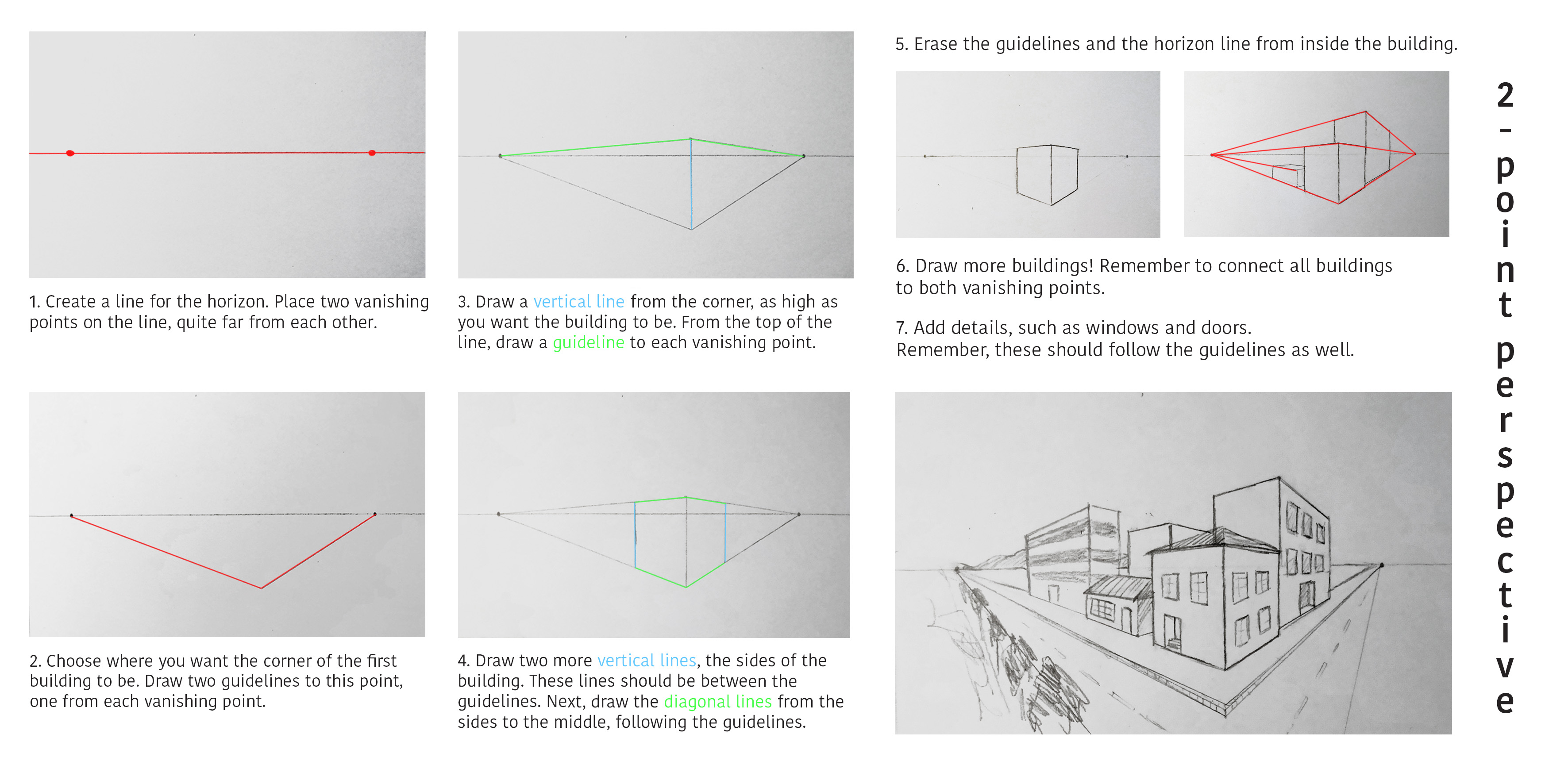 1. Create a line for the horizon. Place two vanishing points on the line, quite far from each other.

2. Choose where you want the corner of the first building to be. Draw two guidelines to this point, one from each vanishing point.

3. Draw a vertical line from the corner, as high as you want the building to be. From the top of the line, draw a guideline to each vanishing point.

4. Draw two more vertical lines, the sides of the building. These lines should be between the guidelines. Next, draw the diagonal lines from the sides to the middle, following the guidelines.

5. Erase the guidelines and the horizon line from inside the building.

6. Draw more buildings! Remember to connect all buildings to both vanishing points.

7. Add details, such as windows and doors. Remember, these should follow the guidelines as well.

2-point perspective