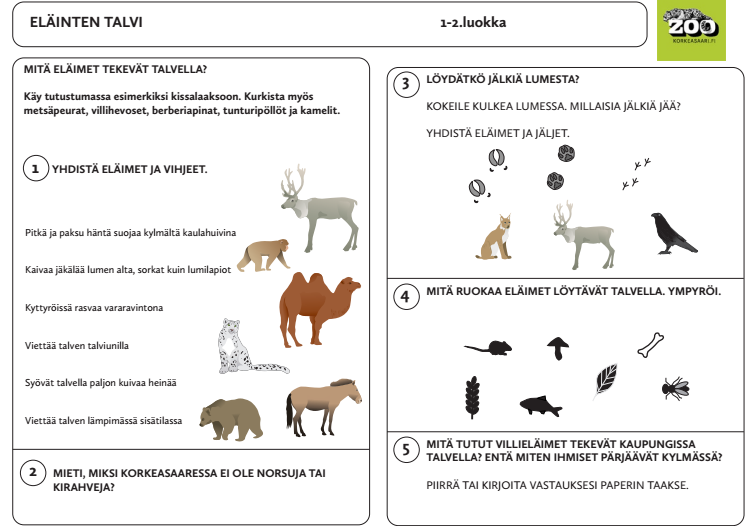 ELÄINTEN TALVI

1-2.luokka

ZOO
KORKEASAARI.FI

MITÄ ELÄIMET TEKEVÄT TALVELLA?

Käy tutustumassa esimerkiksi kissalaaksoon. Kurkista myös metsäpeurat, villihevoset, berberiapinat, tunturipöllöt ja kamelit.

1 YHDISTÄ ELÄIMET JA VIHJEET.

Pitkä ja paksu häntä suojaa kylmältä kaulahuivina

Kaivaa jäkälää lumen alta, sorkat kuin lumilapiot

Kyttyröissä rasvaa vararavintona

Viettää talven talviunilla

Syövät talvella paljon kuivaa heinää

Viettää talven lämpimässä sisätilassa

2 MIETI, MIKSI KORKEASAARESSA EI OLE NORSUJA TAI KIRAHVEJA?

3 LÖYDÄTKÖ JÄLKIÄ LUMESTA?

KOKEILE KULKEA LUMESSA. MILLAISIA JÄLKIÄ JÄÄ?

YHDISTÄ ELÄIMET JA JÄLJET.

4 MITÄ RUOKAA ELÄIMET LÖYTÄVÄT TALVELLA. YMPYRÖI.

5 MITÄ TUTUT VILLIELÄIMET TEKEVÄT KAUPUNGISSA TALVELLA? ENTÄ MITEN IHMISET PÄRJÄÄVÄT KYLMÄSSÄ?

PIIRRÄ TAI KIRJOITA VASTAUKSESI PAPERIN TAAKSE.