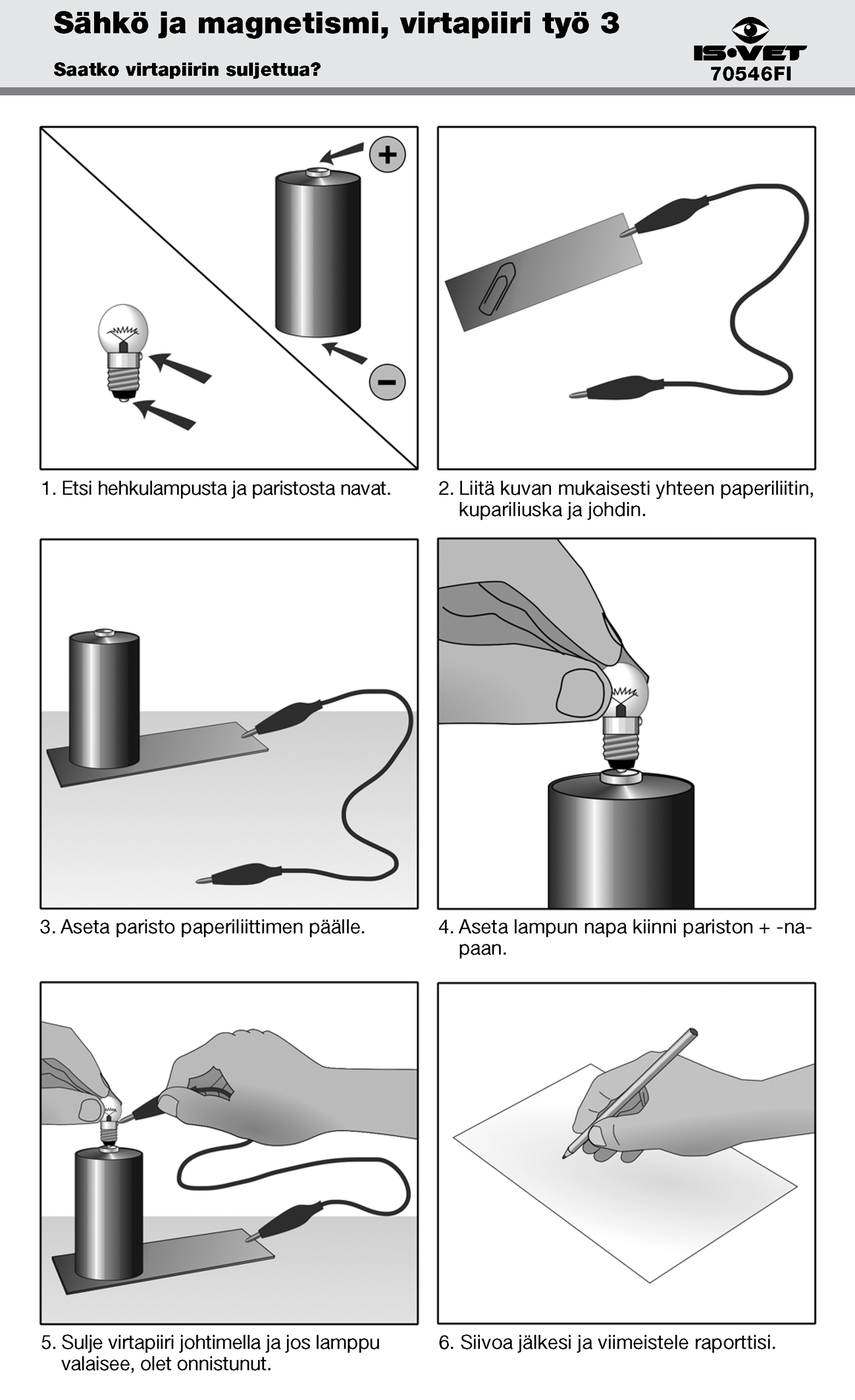 Sähkö ja magnetismi, virtapiiri työ 3

Saatko virtapiirin suljettua?

IS•VET
70546FI

+

−

1. Etsi hehkulampusta ja paristosta navat.

2. Liitä kuvan mukaisesti yhteen paperiliitin, kupariliuska ja johdin.

3. Aseta paristo paperiliittimen päälle.

4. Aseta lampun napa kiinni pariston + -napaan.

5. Sulje virtapiiri johtimella ja jos lamppu valaisee, olet onnistunut.

6. Siivoa jälkesi ja viimeistele raporttisi.