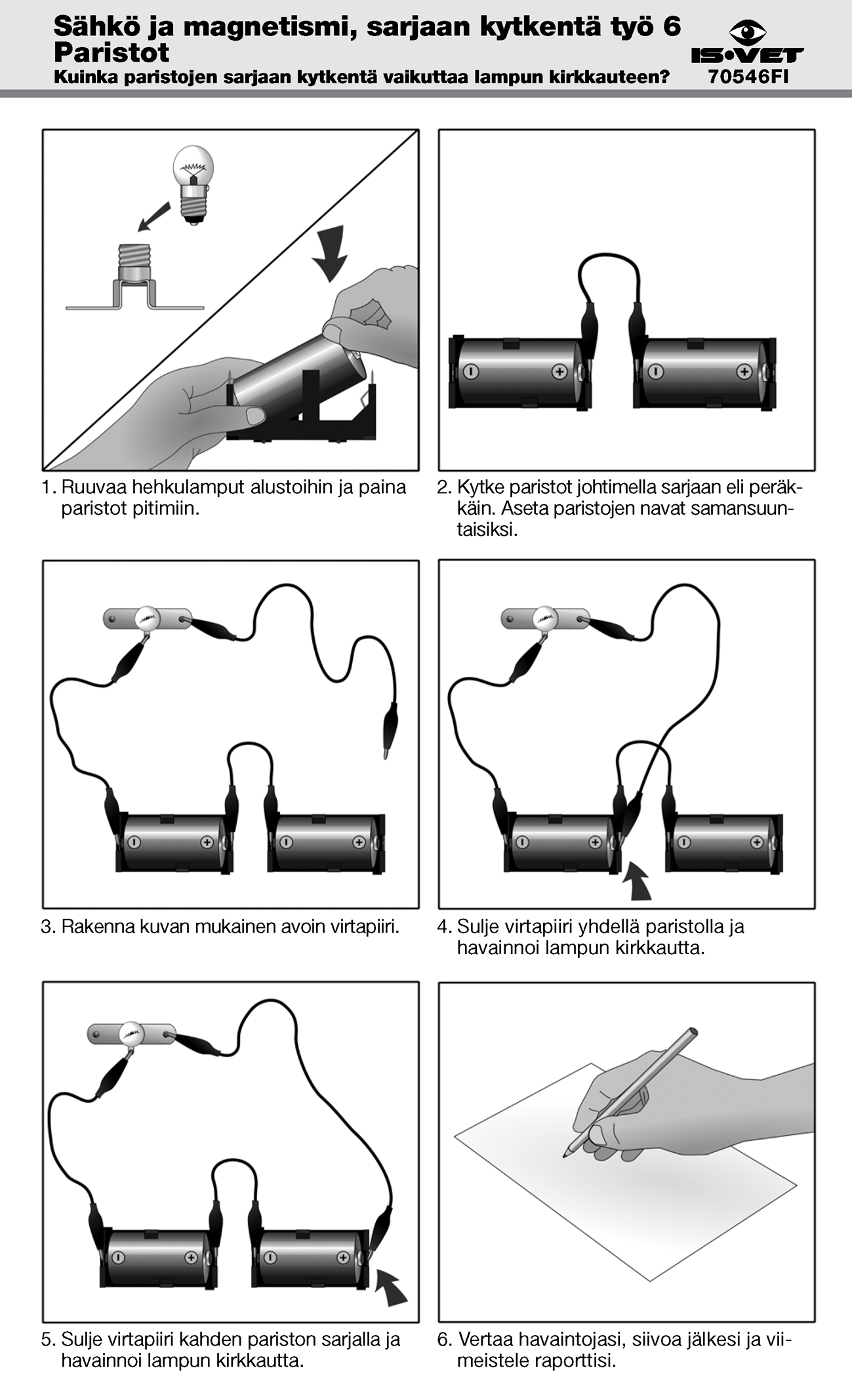 Sähkö ja magnetismi, sarjaan kytkentä työ 6
Paristot
Kuinka paristojen sarjaan kytkentä vaikuttaa lampun kirkkauteen?

IS•VET
70546FI

1. Ruuvaa hehkulamput alustoihin ja paina paristot pitimiin.

2. Kytke paristot johtimella sarjaan eli peräkkäin. Aseta paristojen navat samansuuntaisiksi.

3. Rakenna kuvan mukainen avoin virtapiiri.

4. Sulje virtapiiri yhdellä paristolla ja havainnoi lampun kirkkautta.

5. Sulje virtapiiri kahden pariston sarjalla ja havainnoi lampun kirkkautta.

6. Vertaa havaintojasi, siivoa jälkesi ja viimeistele raporttisi.