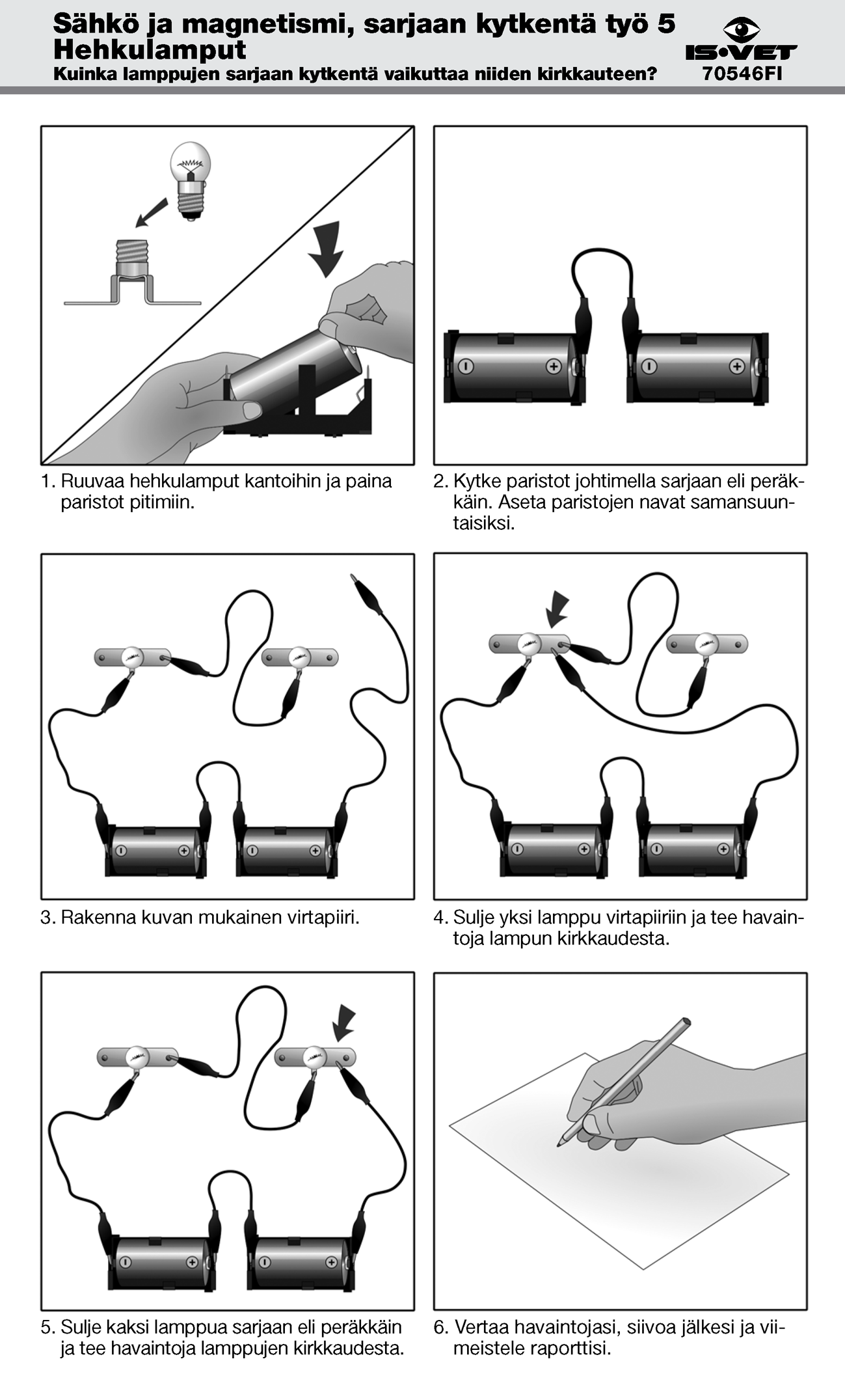 Sähkö ja magnetismi, sarjaan kytkentä työ 5
Hehkulamput
Kuinka lamppujen sarjaan kytkentä vaikuttaa niiden kirkkauteen?

IS•VET
70546FI

1. Ruuvaa hehkulamput kantoihin ja paina paristot pitimiin.

2. Kytke paristot johtimella sarjaan eli peräkkäin. Aseta paristojen navat samansuuntaisiksi.

3. Rakenna kuvan mukainen virtapiiri.

4. Sulje yksi lamppu virtapiiriin ja tee havaintoja lampun kirkkaudesta.

5. Sulje kaksi lamppua sarjaan eli peräkkäin ja tee havaintoja lamppujen kirkkaudesta.

6. Vertaa havaintojasi, siivoa jälkesi ja viimeistele raporttisi.