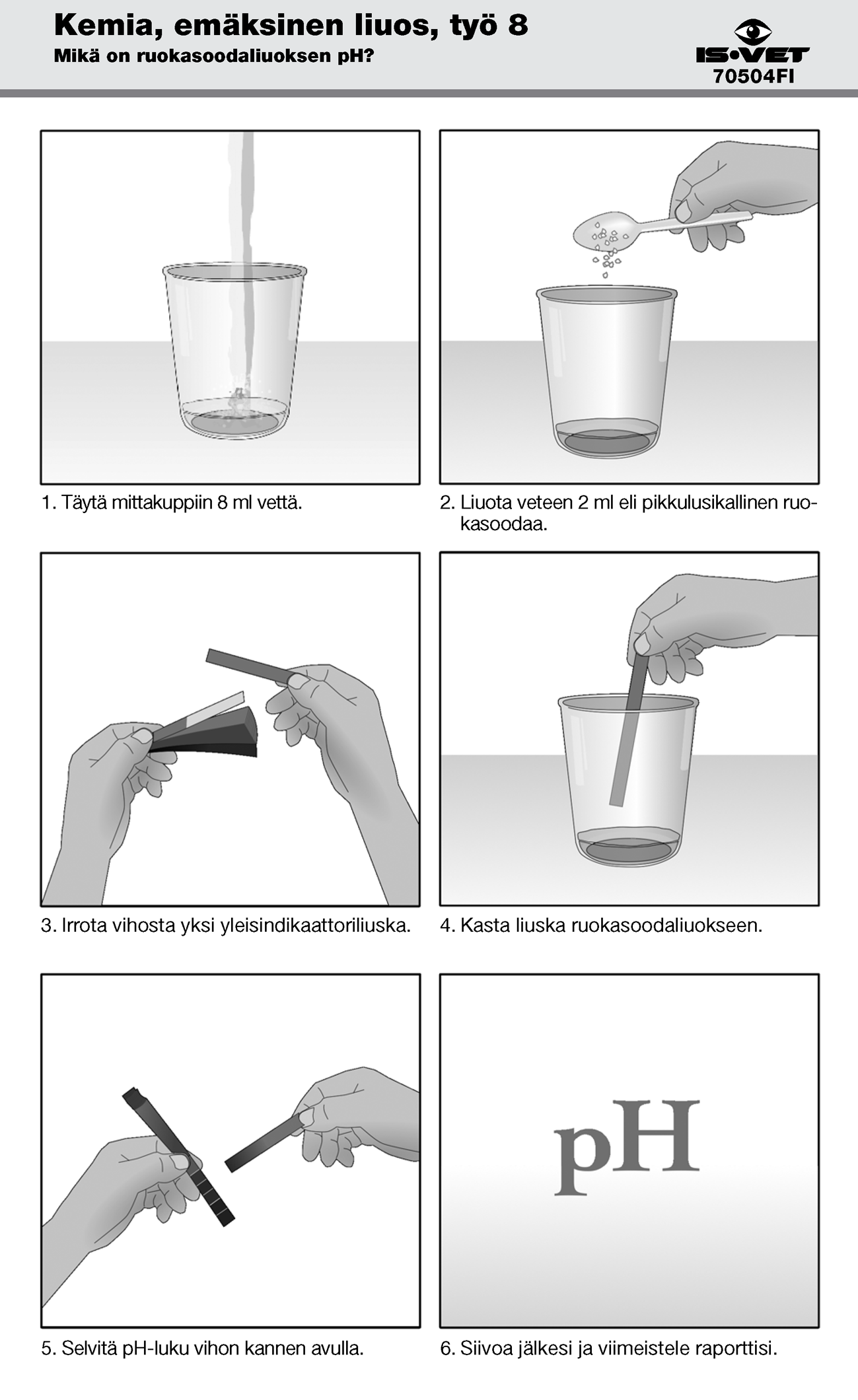 Kemia, emäksinen liuos, työ 8
Mikä on ruokasoodaliuoksen pH?

IS•VET
70504FI

1. Täytä mittakuppiin 8 ml vettä.

2. Liuota veteen 2 ml eli pikkulusikallinen ruokasoodaa.

3. Irrota vihosta yksi yleisindikaattoriliuska.

4. Kasta liuska ruokasoodaliuokseen.

5. Selvitä pH-luku vihon kannen avulla.

pH

6. Siivoa jälkesi ja viimeistele raporttisi.