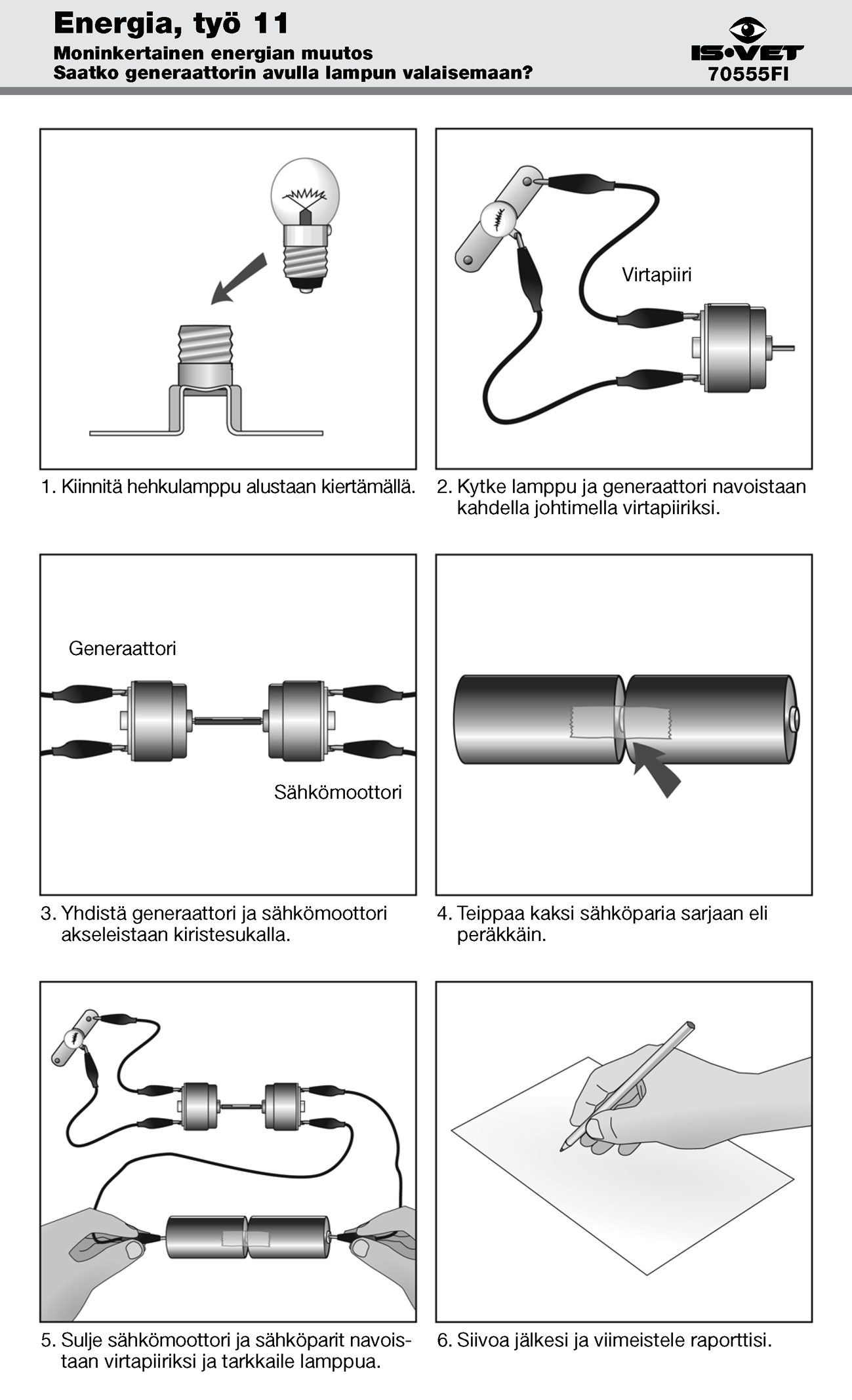 Energia, työ 11
Moninkertainen energian muutos
Saatko generaattorin avulla lampun valaisemaan?

IS•VET
70555FI

1. Kiinnitä hehkulamppu alustaan kiertämällä.

Virtapiiri

2. Kytke lamppu ja generaattori navoistaan kahdella johtimella virtapiiriksi.

Generaattori

Sähkömoottori

3. Yhdistä generaattori ja sähkömoottori akseleistaan kiristesukalla.

4. Teippaa kaksi sähköparia sarjaan eli peräkkäin.

5. Sulje sähkömoottori ja sähköparit navoistaan virtapiiriksi ja tarkkaile lamppua.

6. Siivoa jälkesi ja viimeistele raporttisi.