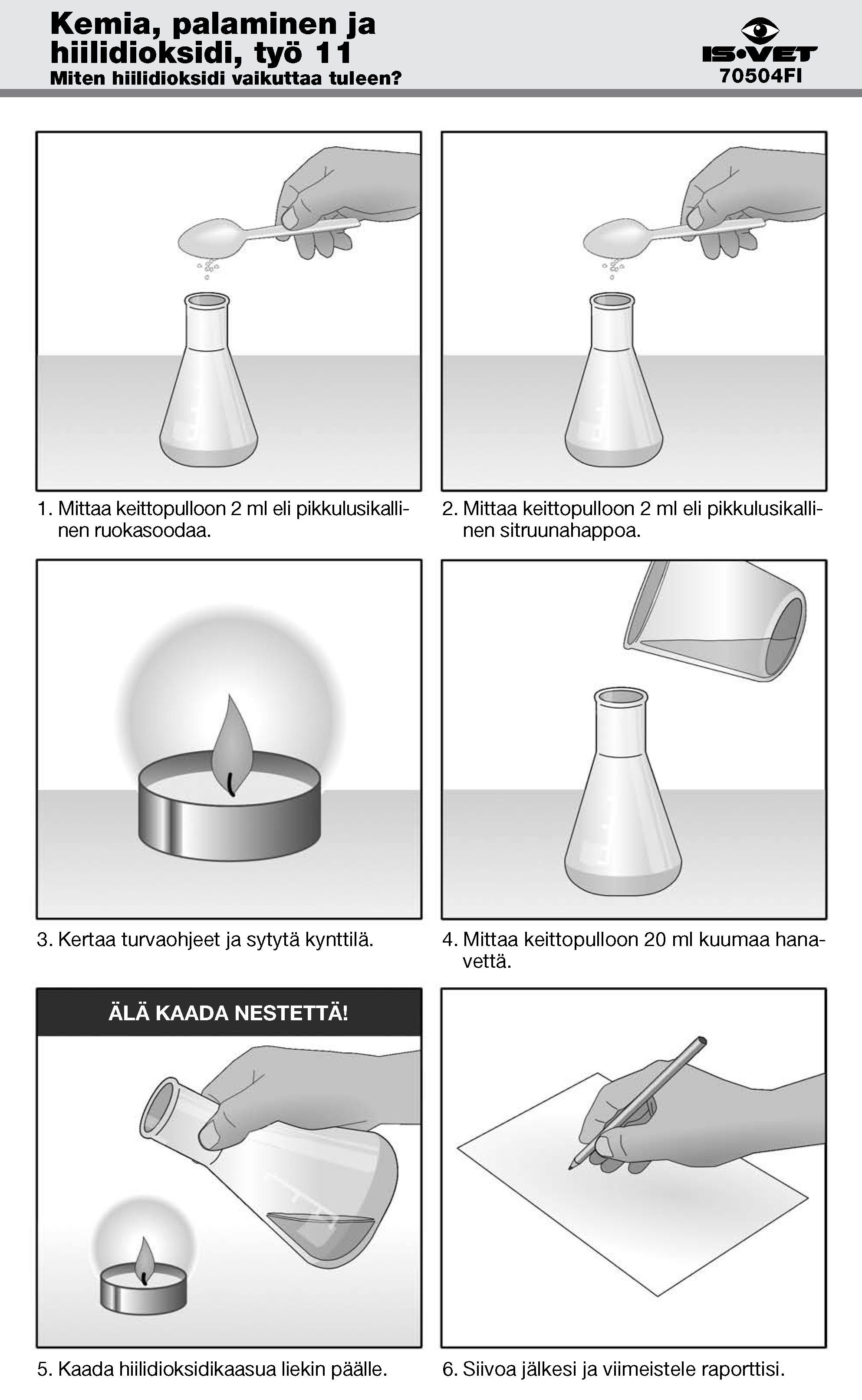 Kemia, palaminen ja hiilidioksidi, työ 11
Miten hiilidioksidi vaikuttaa tuleen?

IS•VET
70504FI

1. Mittaa keittopulloon 2 ml eli pikkulusikallinen ruokasoodaa.

2. Mittaa keittopulloon 2 ml eli pikkulusikallinen sitruunahappoa.

3. Kertaa turvaohjeet ja sytytä kynttilä.

4. Mittaa keittopulloon 20 ml kuumaa hanavettä.

ÄLÄ KAADA NESTETTÄ!

5. Kaada hiilidioksidikaasua liekin päälle.

6. Siivoa jälkesi ja viimeistele raporttisi.