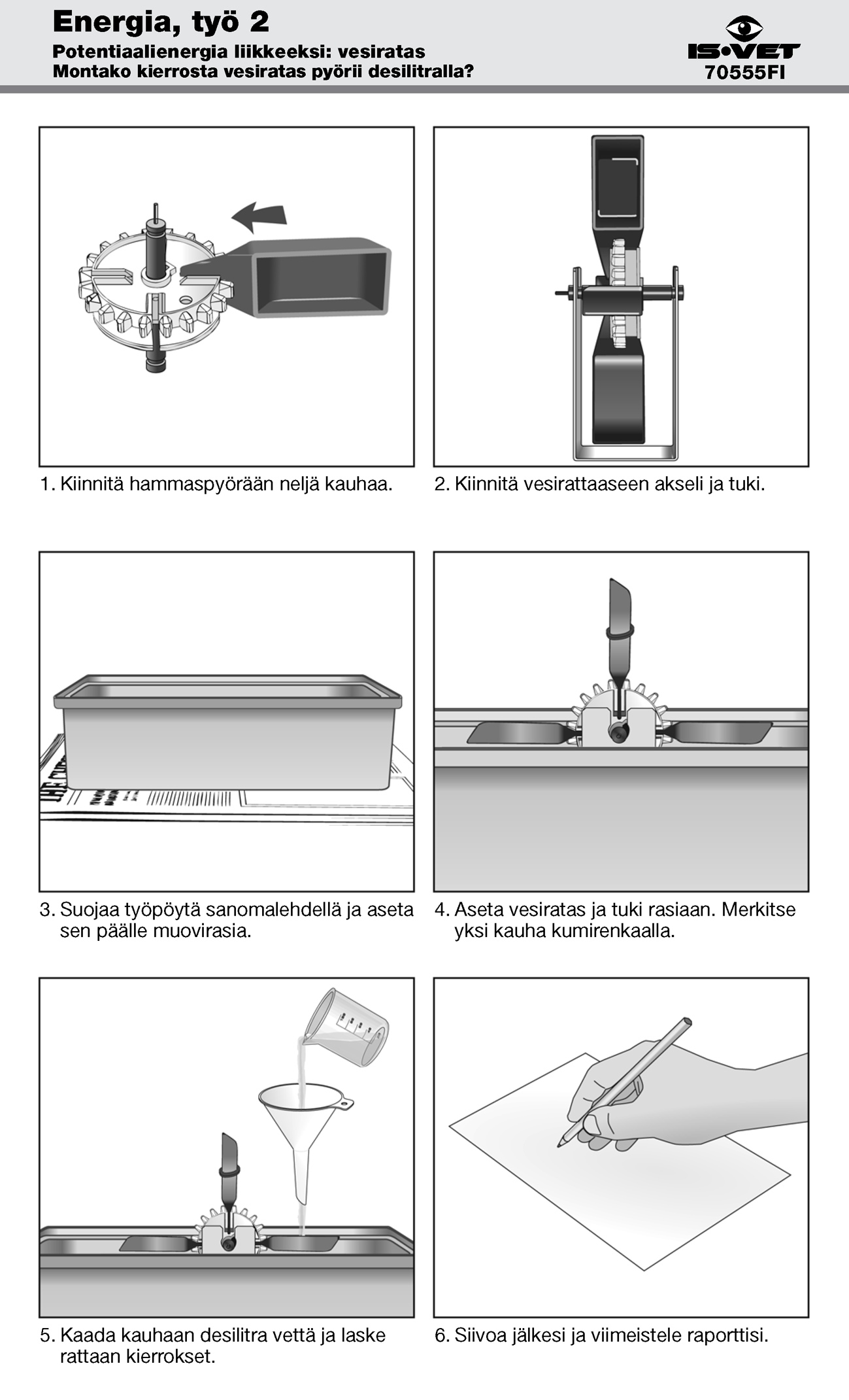 Energia, työ 2
Potentiaalienergia liikkeeksi: vesiratas
Montako kierrosta vesiratas pyörii desilitralla?

IS•VET
70555FI

1. Kiinnitä hammaspyörään neljä kauhaa.

2. Kiinnitä vesirattaaseen akseli ja tuki.

3. Suojaa työpöytä sanomalehdellä ja aseta sen päälle muovirasia.

4. Aseta vesiratas ja tuki rasiaan. Merkitse yksi kauha kumirenkaalla.

5. Kaada kauhaan desilitra vettä ja laske rattaan kierrokset.

6. Siivoa jälkesi ja viimeistele raporttisi.